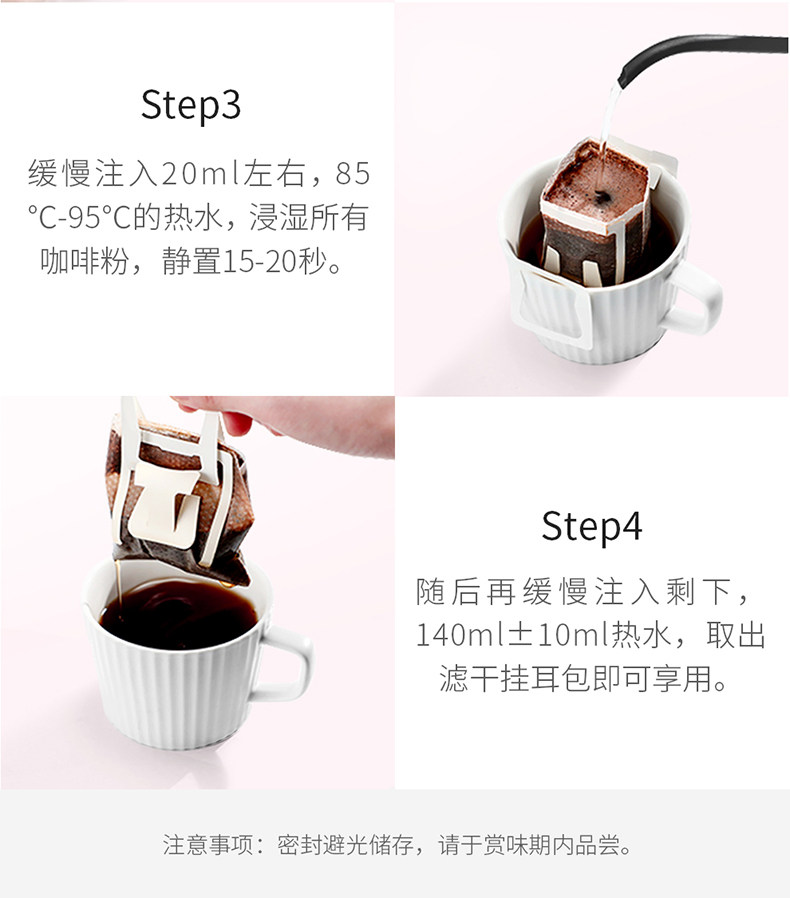 Step3

缓慢注入20ml左右，85°C-95°C的热水，浸湿所有咖啡粉，静置15-20秒。

Step4

随后再缓慢注入剩下，140ml±10ml热水，取出滤干挂耳包即可享用。

注意事项：密封避光储存，请于赏味期内品尝。