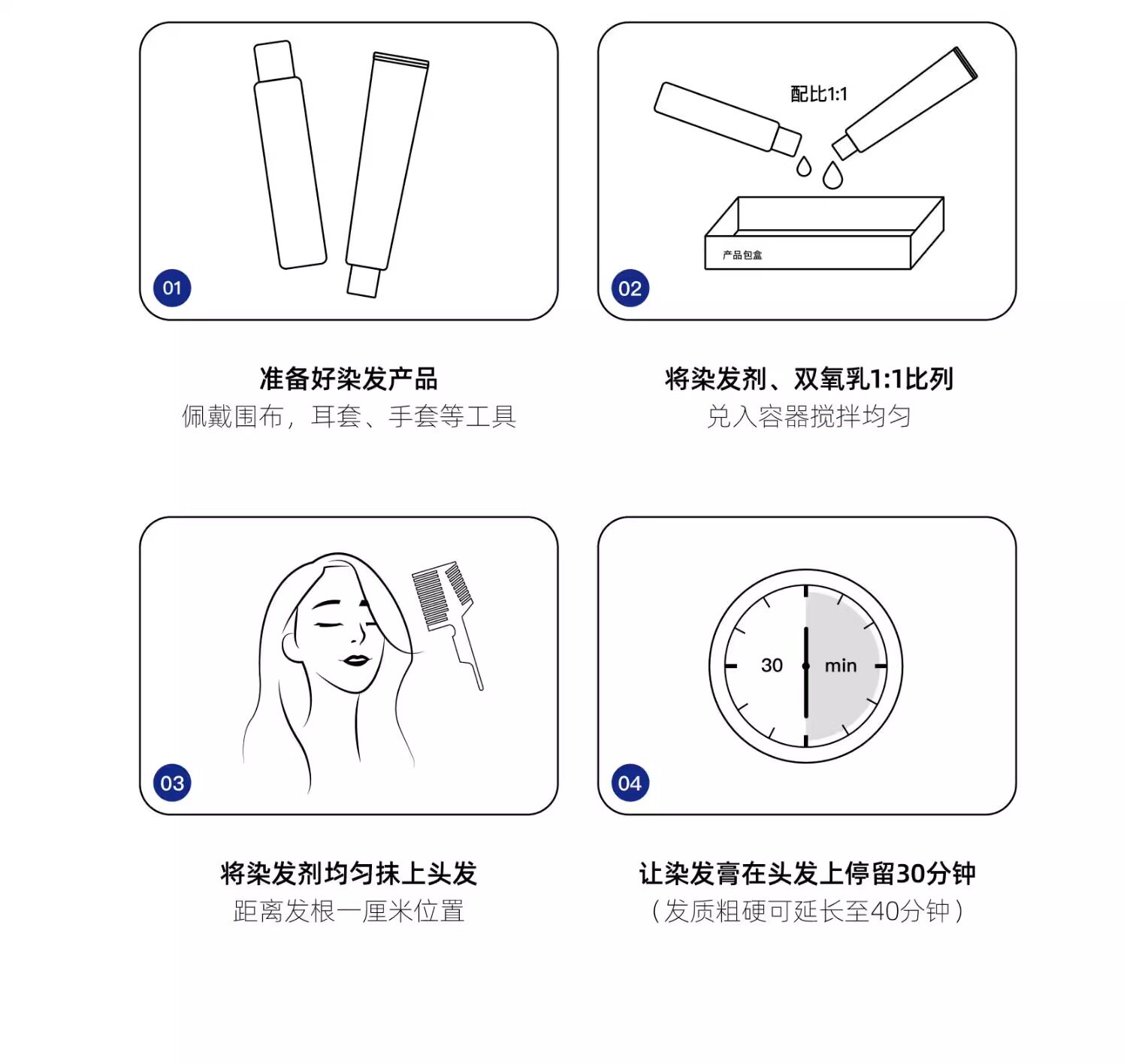 01

准备好染发产品
佩戴围布，耳套、手套等工具

配比1:1

产品包盒

02

将染发剂、双氧乳1:1比列
兑入容器搅拌均匀

03

将染发剂均匀抹上头发
距离发根一厘米位置

30 min

04

让染发膏在头发上停留30分钟
（发质粗硬可延长至40分钟）