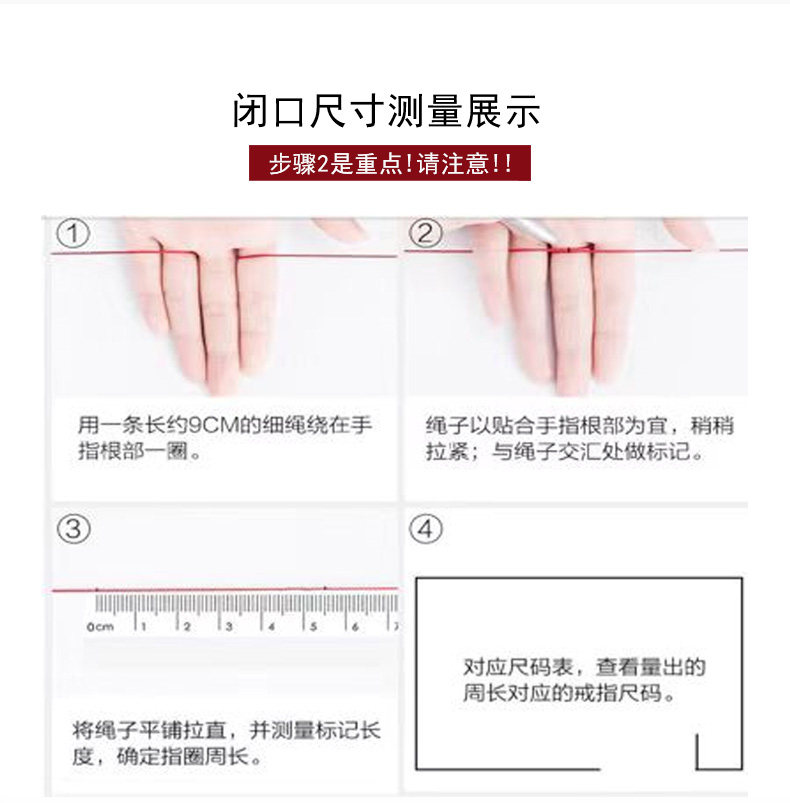 闭口尺寸测量展示

步骤2是重点!请注意!!

①

用一条长约9CM的细绳绕在手指根部一圈。

②

绳子以贴合手指根部为宜，稍稍拉紧；与绳子交汇处做标记。

③

0cm 1 2 3 4 5 6 7

将绳子平铺拉直，并测量标记长度，确定指圈周长。

④

对应尺码表，查看量出的周长对应的戒指尺码。