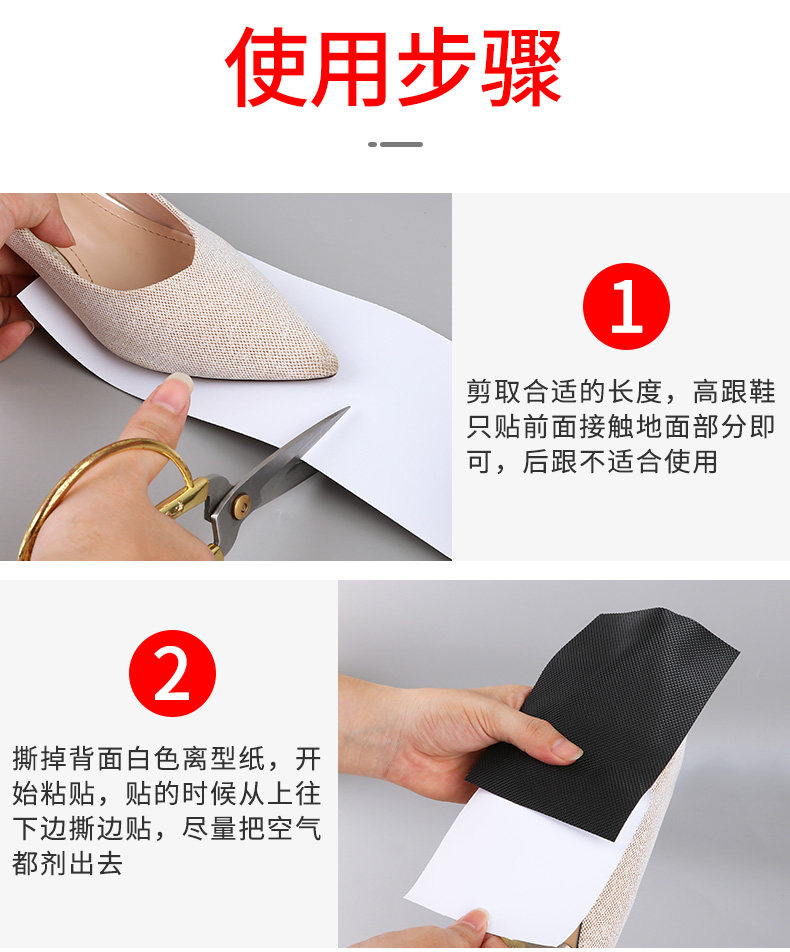 使用步骤

1

剪取合适的长度，高跟鞋只贴前面接触地面部分即可，后跟不适合使用

2

撕掉背面白色离型纸，开始粘贴，贴的时候从上往下边撕边贴，尽量把空气都剂出去