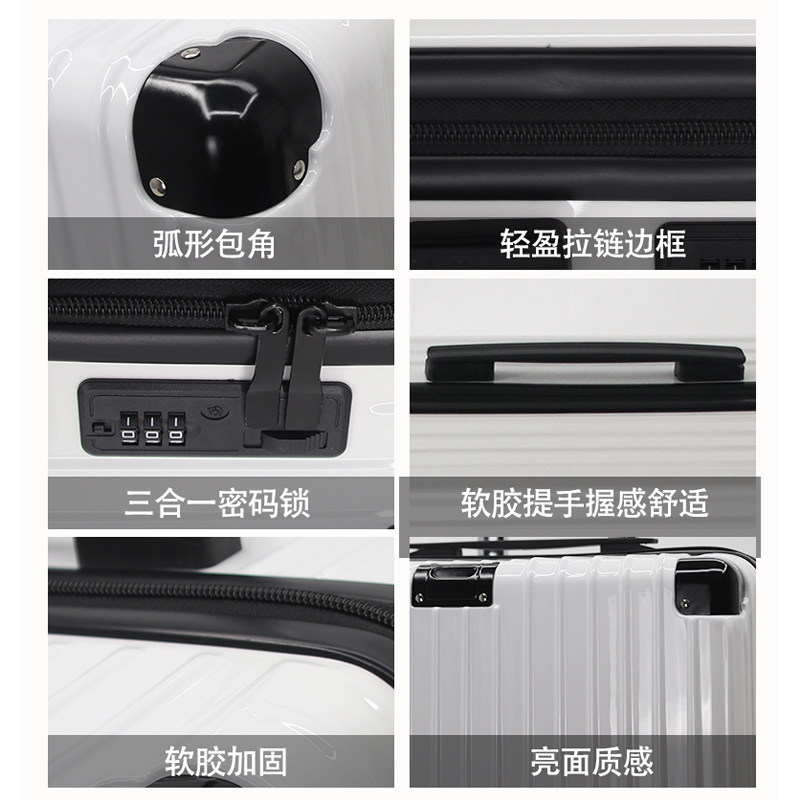 弧形包角

轻盈拉链边框

三合一密码锁

软胶提手握感舒适

软胶加固

亮面质感