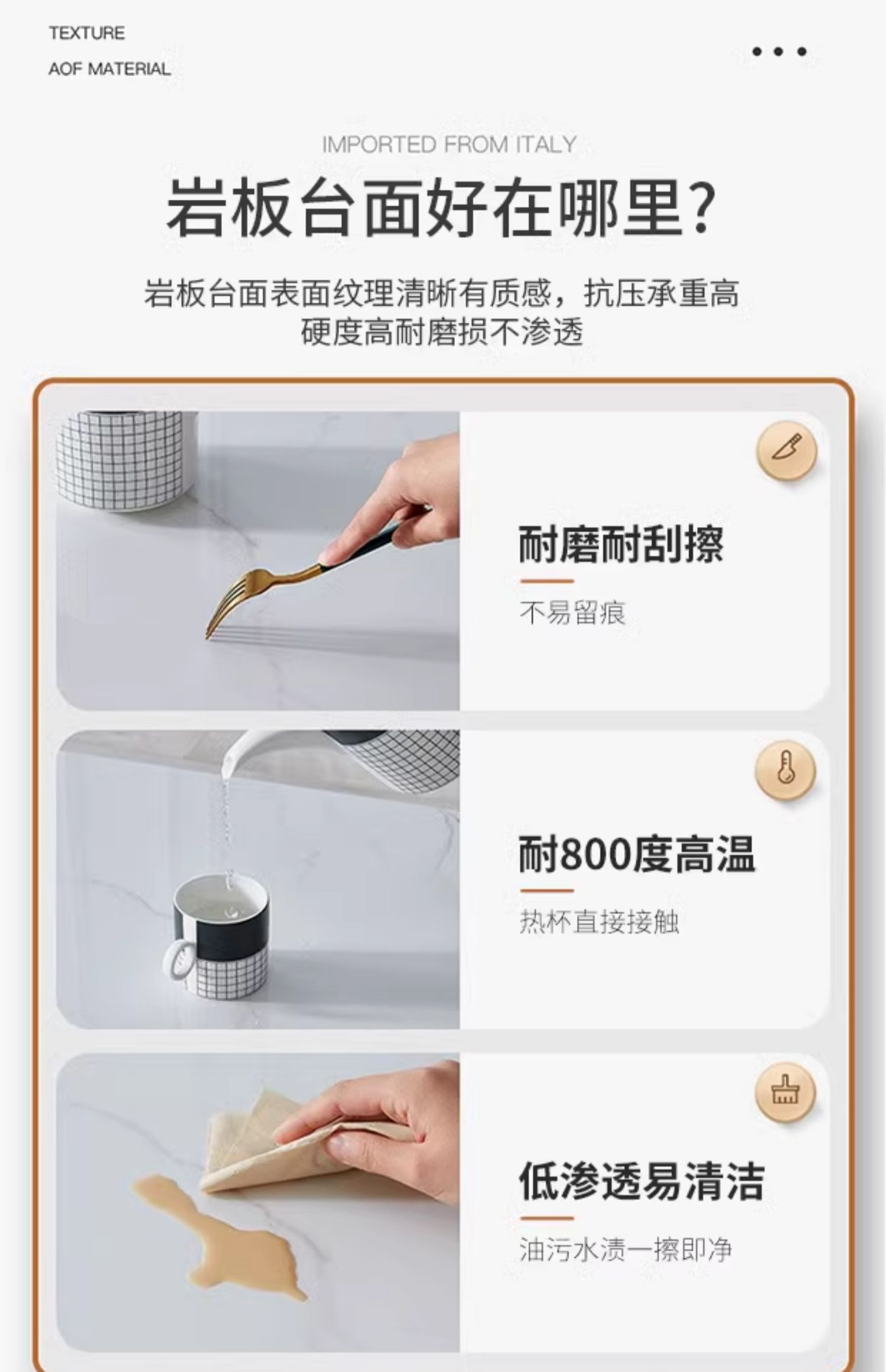 TEXTURE
AOF MATERIAL

IMPORTED FROM ITALY
岩板台面好在哪里?

岩板台面表面纹理清晰有质感，抗压承重高
硬度高耐磨损不渗透

耐磨耐刮擦
不易留痕

耐800度高温
热杯直接接触

低渗透易清洁
油污水渍一擦即净