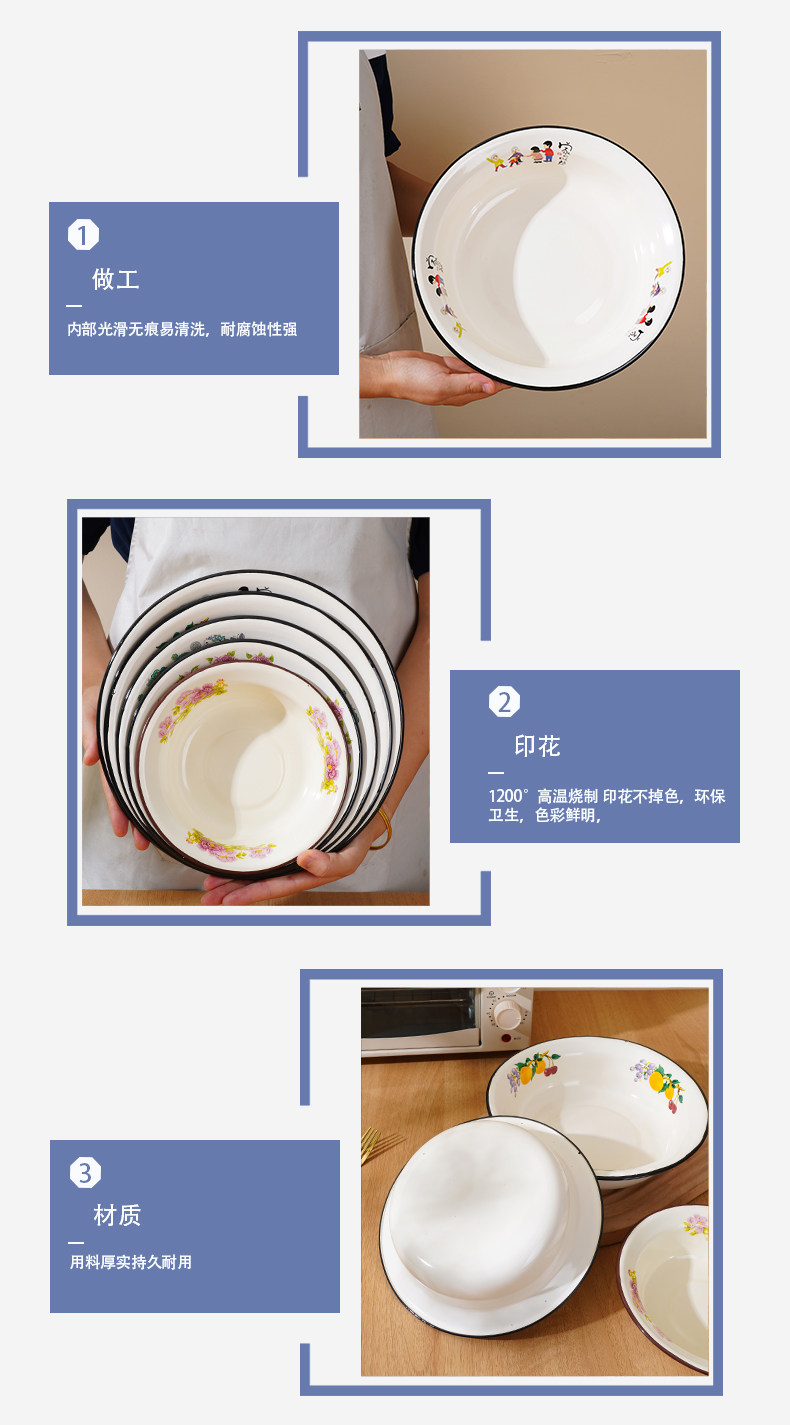 1

做工

内部光滑无痕易清洗，耐腐蚀性强

2

印花

1200° 高温烧制 印花不掉色，环保卫生，色彩鲜明，

3

材质

用料厚实持久耐用