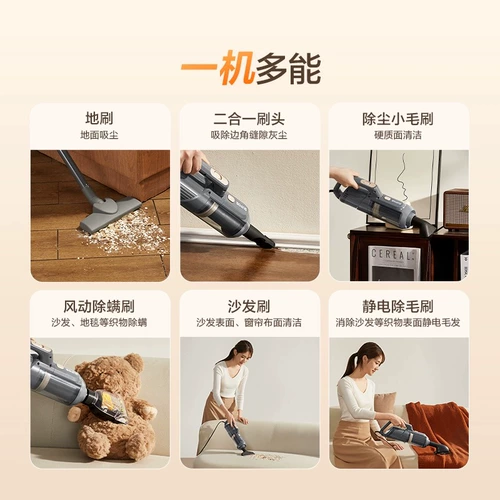 一机多能

地刷
地面吸尘

二合一刷头
吸除边角缝隙灰尘

除尘小毛刷
硬质面清洁

CEREAL

风动除螨刷
沙发、地毯等织物除螨

沙发刷
沙发表面、窗帘布面清洁

静电除毛刷
消除沙发等织物表面静电毛发