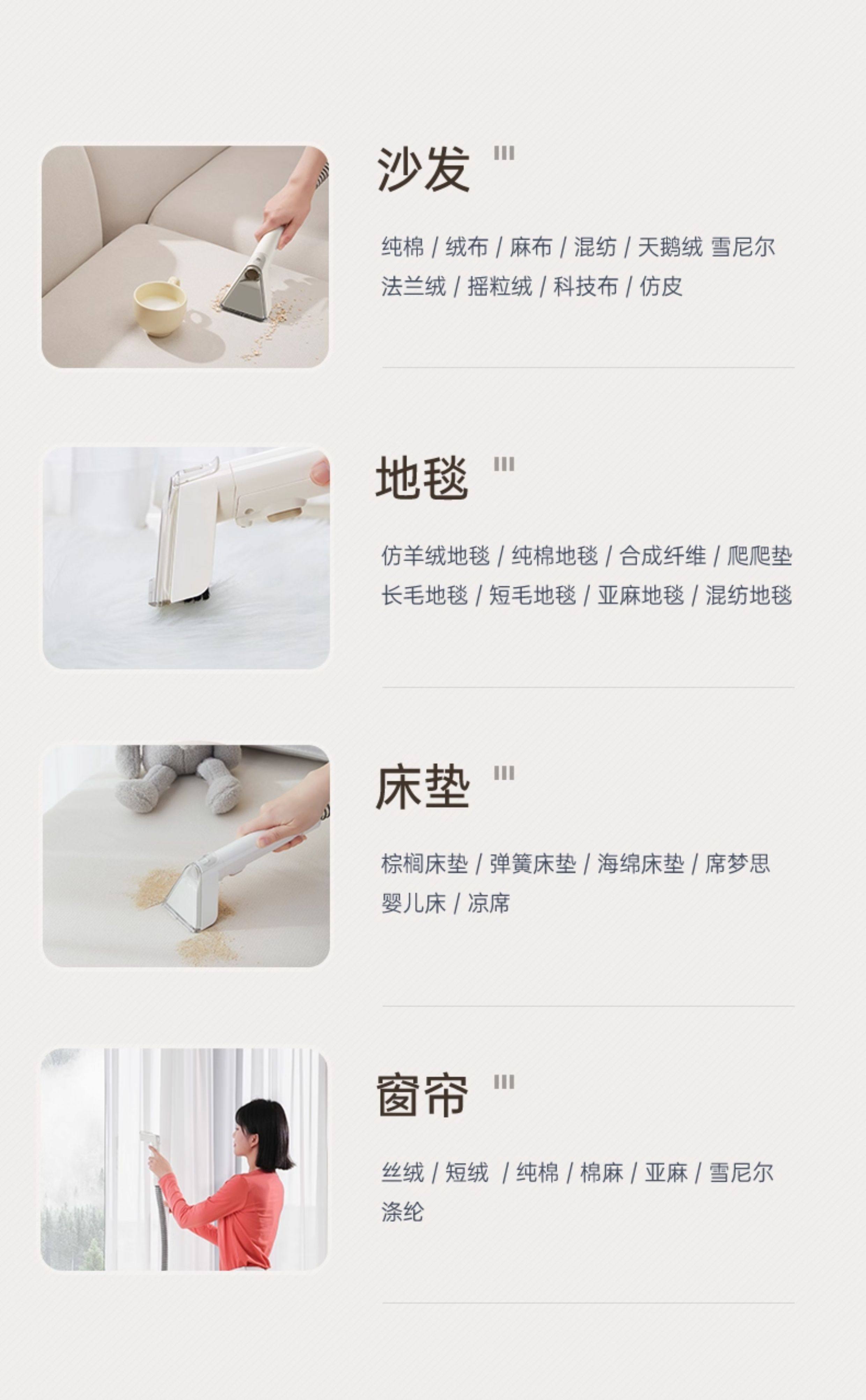 沙发

纯棉 / 绒布 / 麻布 / 混纺 / 天鹅绒 雪尼尔 法兰绒 / 摇粒绒 / 科技布 / 仿皮

地毯

仿羊绒地毯 / 纯棉地毯 / 合成纤维 / 爬爬垫 长毛地毯 / 短毛地毯 / 亚麻地毯 / 混纺地毯

床垫

棕榈床垫 / 弹簧床垫 / 海绵床垫 / 席梦思 婴儿床 / 凉席

窗帘

丝绒 / 短绒 / 纯棉 / 棉麻 / 亚麻 / 雪尼尔 涤纶