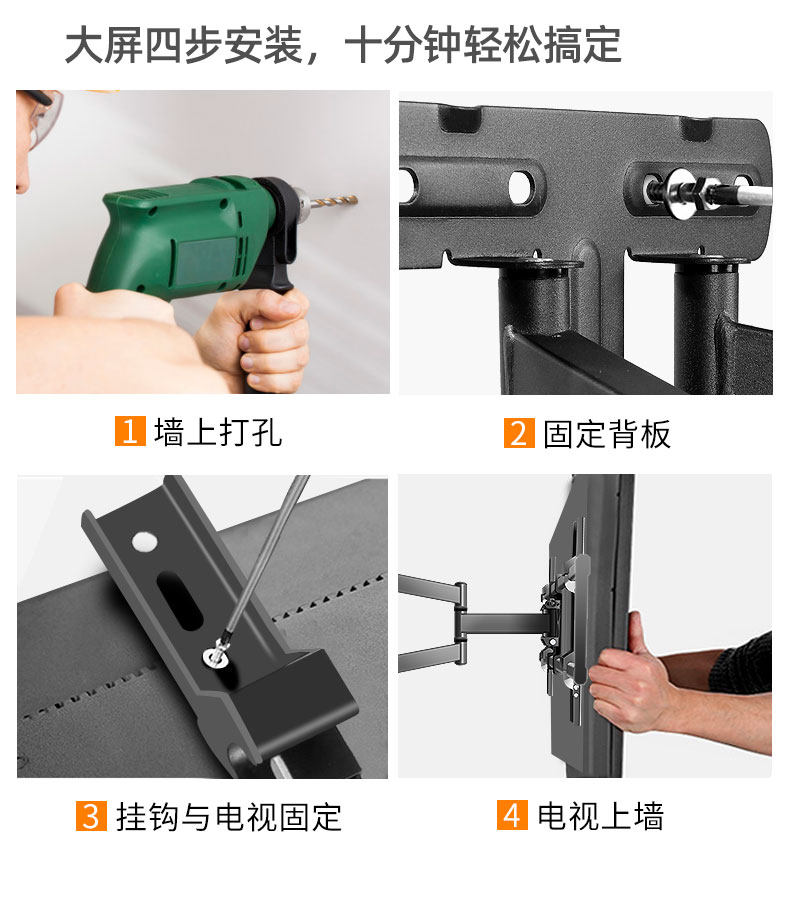 大屏四步安装，十分钟轻松搞定

1 墙上打孔

2 固定背板

3 挂钩与电视固定

4 电视上墙