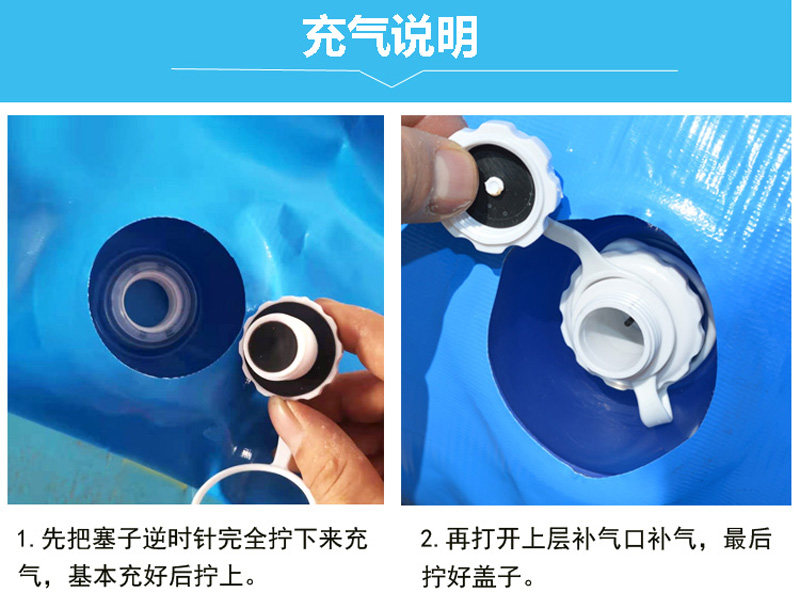 充气说明

1. 先把塞子逆时针完全拧下来充气，基本充好后拧上。

2. 再打开上层补气口补气，最后拧好盖子。