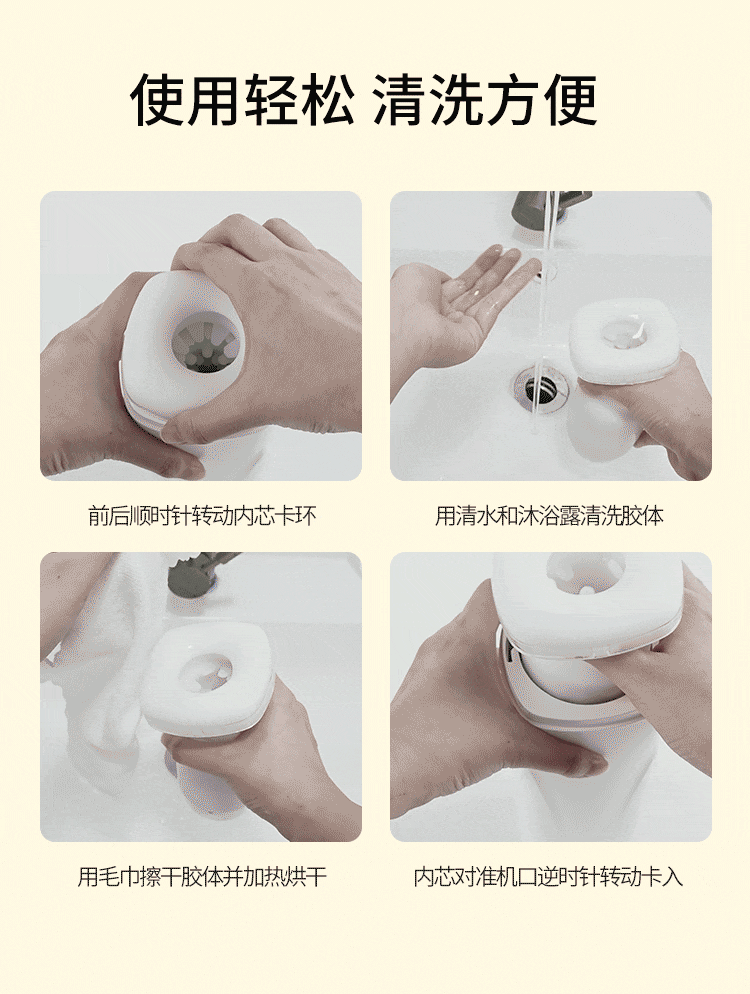 使用轻松 清洗方便

前后顺时针转动内芯卡环

用清水和沐浴露清洗胶体

用毛巾擦干胶体并加热烘干

内芯对准机口逆时针转动卡入