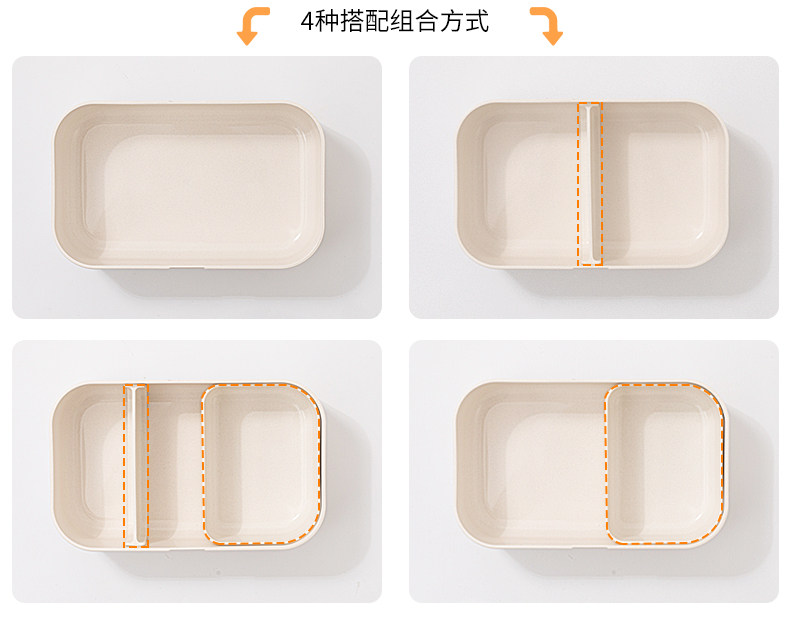 4种搭配组合方式