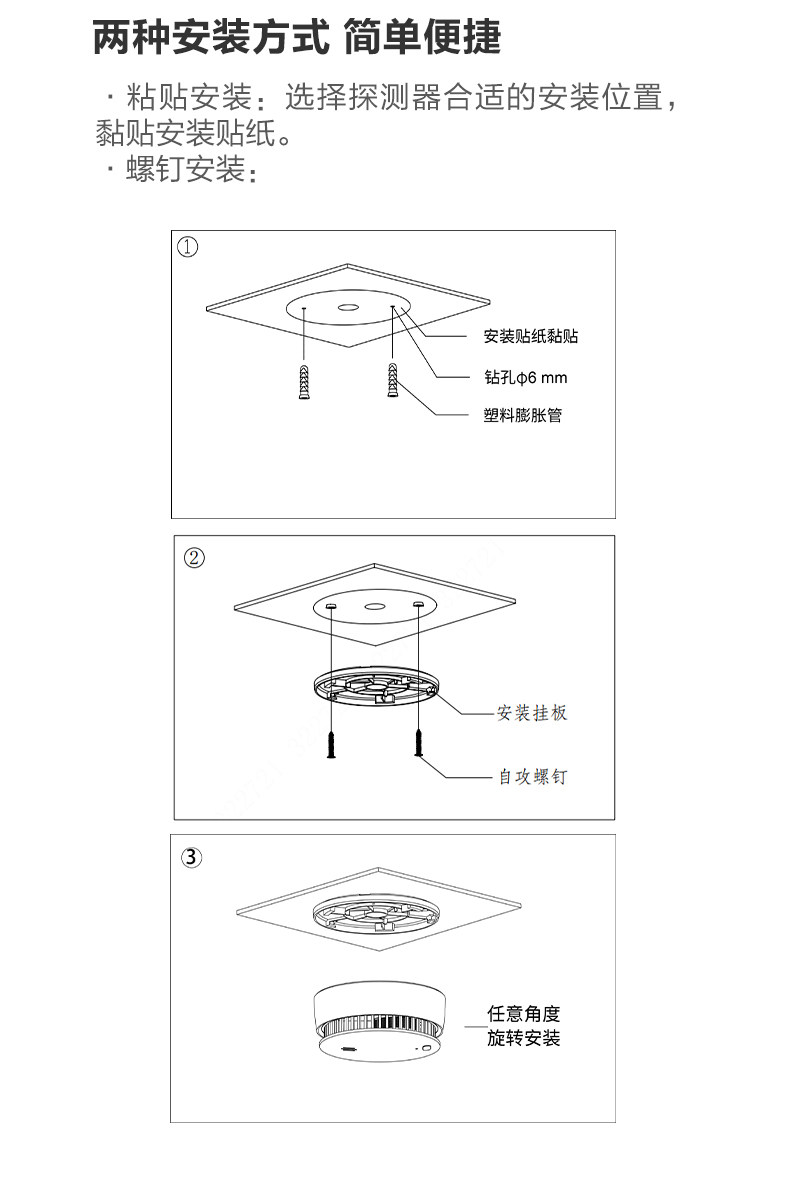 两种安装方式 简单便捷

· 粘贴安装：选择探测器合适的安装位置，黏贴安装贴纸。

· 螺钉安装：

①

安装贴纸黏贴

钻孔ϕ6 mm

塑料膨胀管

②

安装挂板

自攻螺钉

③

任意角度
旋转安装