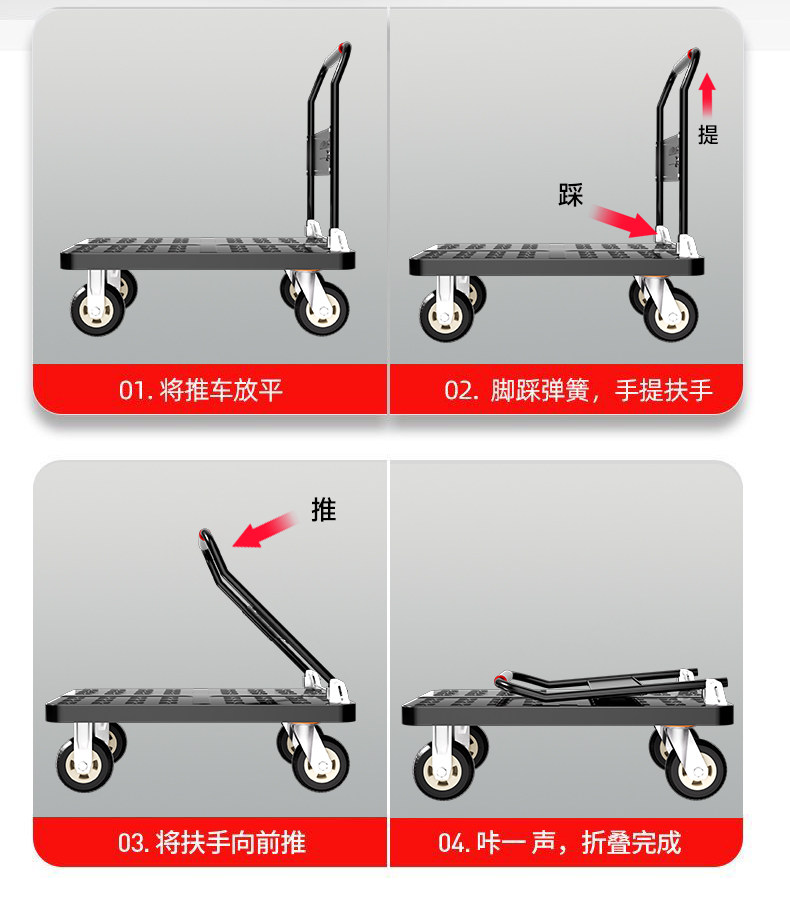 01. 将推车放平

提

踩

02. 脚踩弹簧，手提扶手

推

03. 将扶手向前推

04. 咔一声，折叠完成