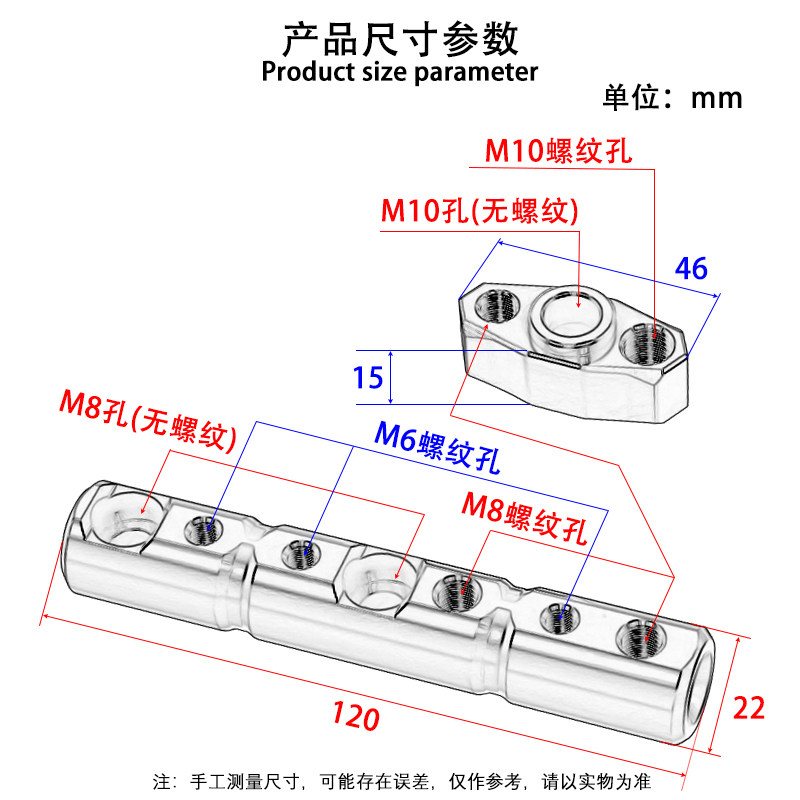 产品尺寸参数
Product size parameter

单位：mm

M10螺纹孔

M10孔(无螺纹)

46

15

M8孔(无螺纹)

M6螺纹孔

M8螺纹孔

120

22

注：手工测量尺寸，可能存在误差，仅作参考，请以实物为准