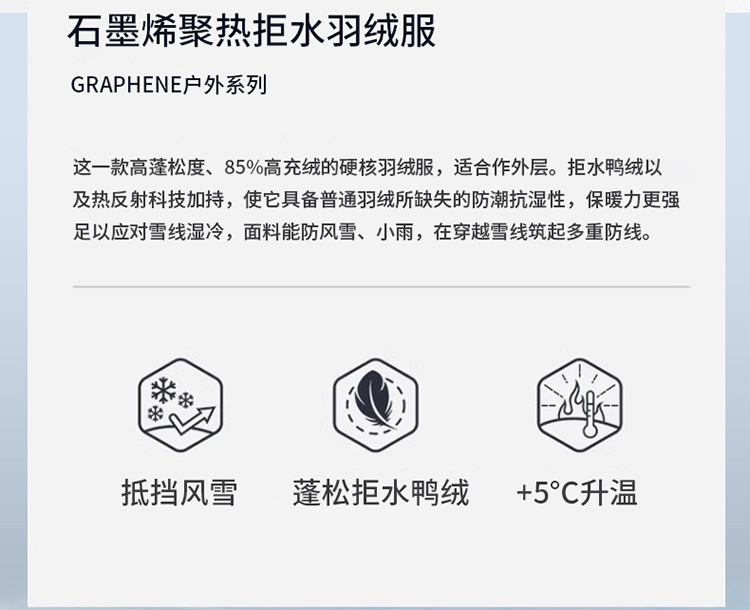 石墨烯聚热拒水羽绒服

GRAPHENE户外系列

这一款高蓬松度、85%高充绒的硬核羽绒服，适合作外层。拒水鸭绒以及热反射科技加持，使它具备普通羽绒所缺失的防潮抗湿性，保暖力更强足以应对雪线湿冷，面料能防风雪、小雨，在穿越雪线筑起多重防线。

抵挡风雪

蓬松拒水鸭绒

+5°C升温