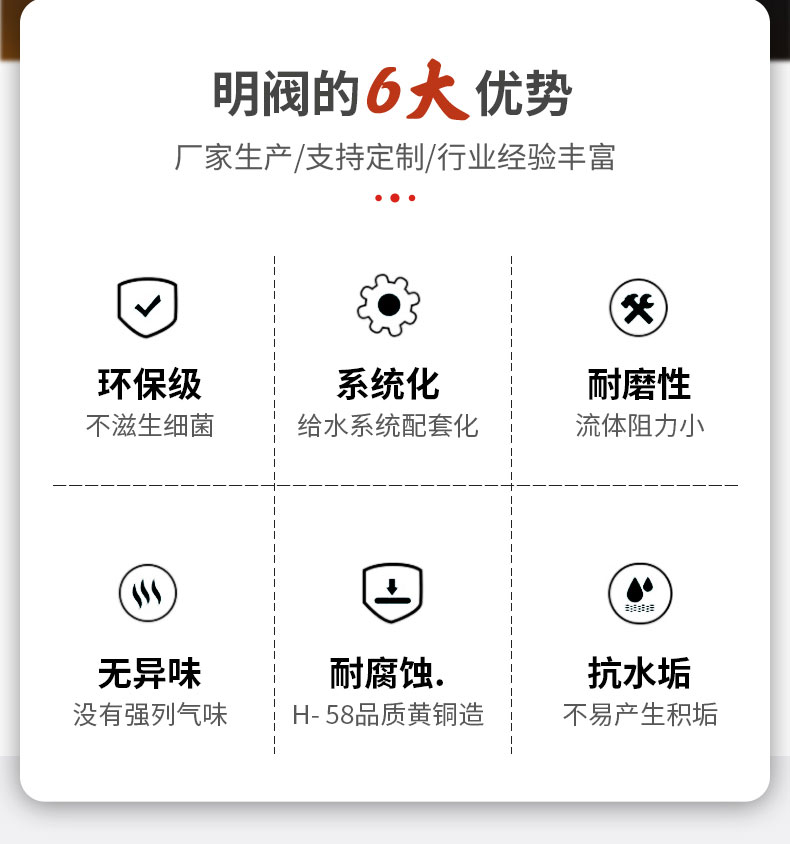 明阀的6大优势

厂家生产/支持定制/行业经验丰富

环保级
不滋生细菌

系统化
给水系统配套化

耐磨性
流体阻力小

无异味
没有强列气味

耐腐蚀.
H- 58品质黄铜造

抗水垢
不易产生积垢