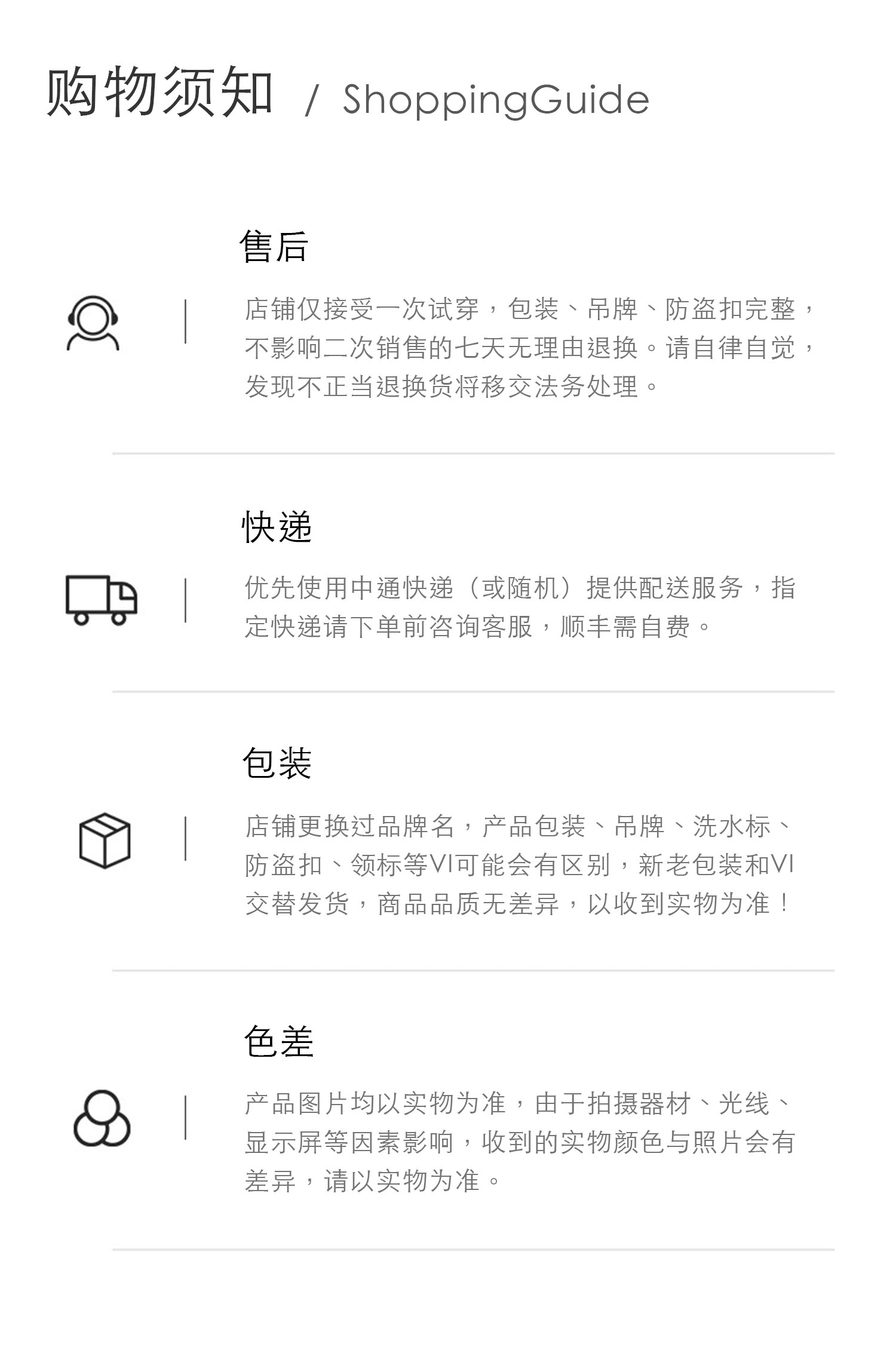 购物须知 / ShoppingGuide

售后

店铺仅接受一次试穿，包装、吊牌、防盗扣完整，不影响二次销售的七天无理由退换。请自律自觉，发现不正当退换货将移交法务处理。

快递

优先使用中通快递（或随机）提供配送服务，指定快递请下单前咨询客服，顺丰需自费。

包装

店铺更换过品牌名，产品包装、吊牌、洗水标、防盗扣、领标等VI可能会有区别，新老包装和VI交替发货，商品品质无差异，以收到实物为准！

色差

产品图片均以实物为准，由于拍摄器材、光线、显示屏等因素影响，收到的实物颜色与照片会有差异，请以实物为准。