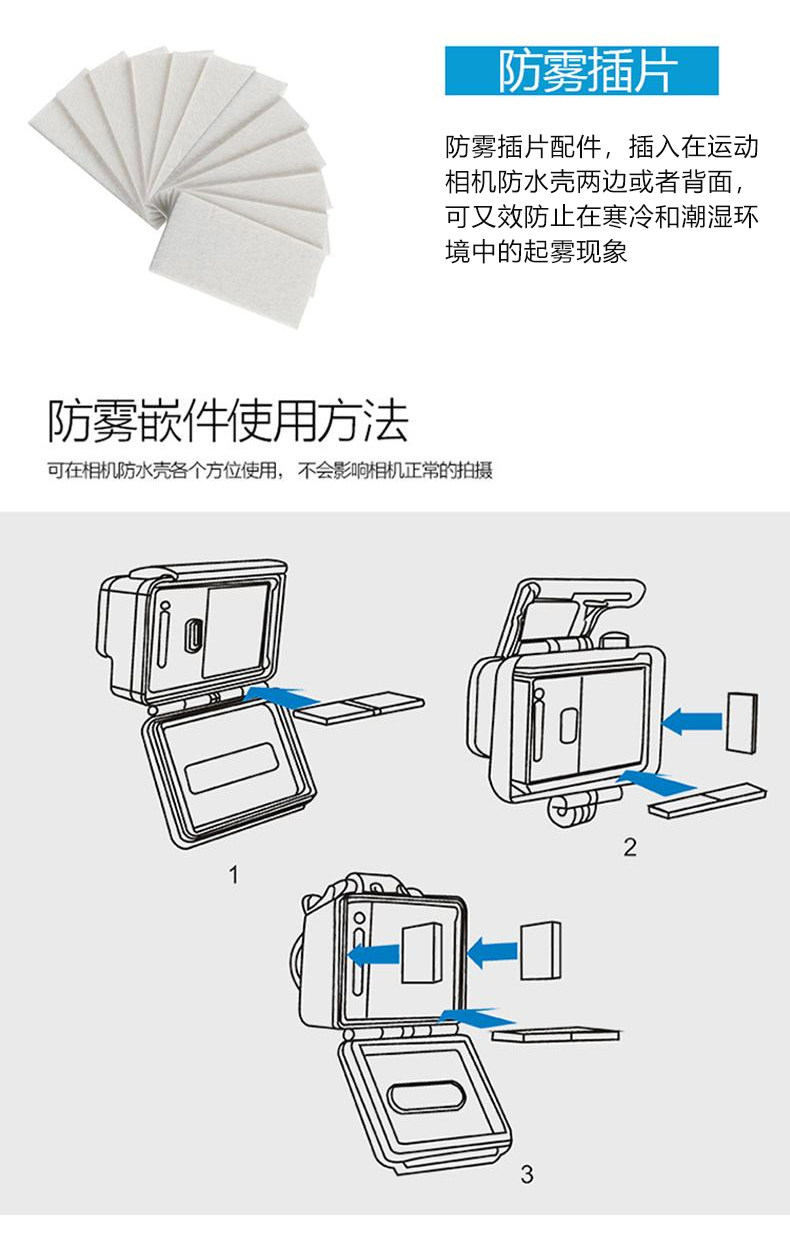 防雾插片

防雾插片配件，插入在运动相机防水壳两边或者背面，可又效防止在寒冷和潮湿环境中的起雾现象

防雾嵌件使用方法

可在相机防水壳各个方位使用，不会影响相机正常的拍摄

1

2

3