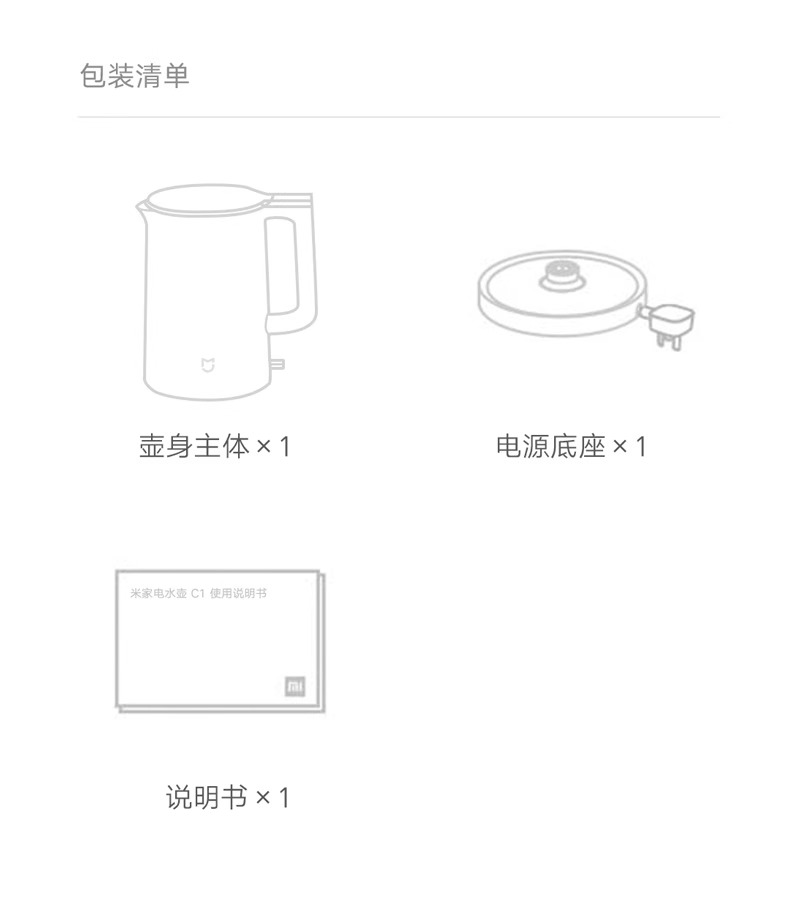 包装清单

壶身主体 × 1

电源底座 × 1

米家电水壶 C1 使用说明书

mi

说明书 × 1