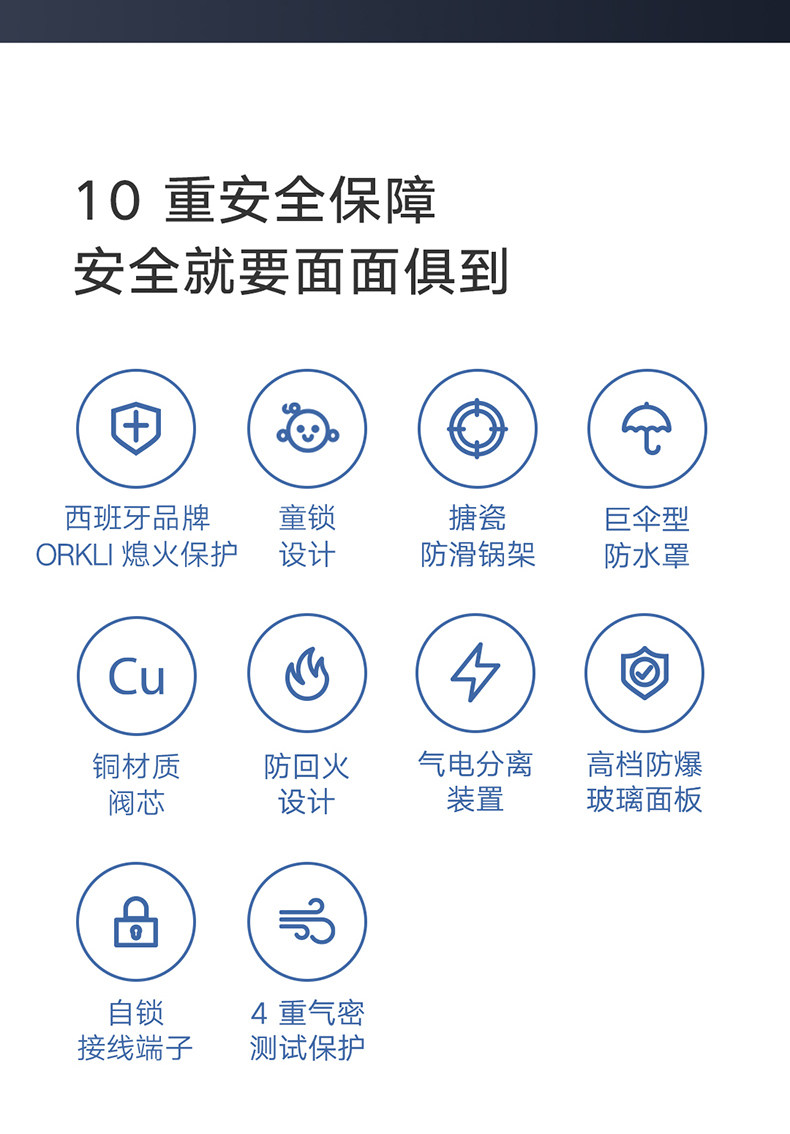 10重安全保障
安全就要面面俱到

西班牙品牌
ORKLI熄火保护

童锁
设计

搪瓷
防滑锅架

巨伞型
防水罩

Cu

铜材质
阀芯

防回火
设计

气电分离
装置

高档防爆
玻璃面板

自锁
接线端子

4重气密
测试保护