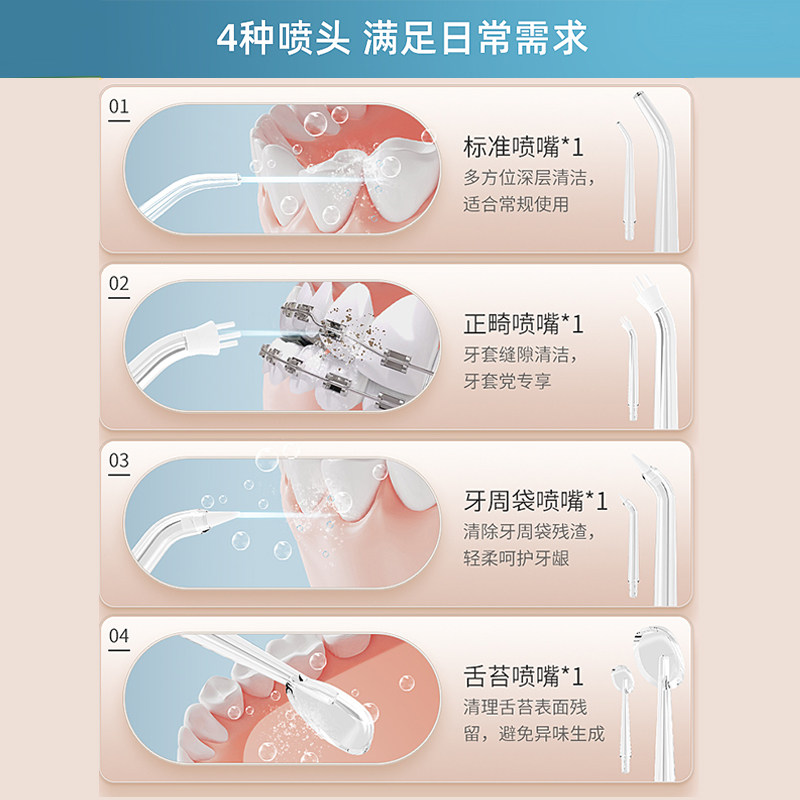 4种喷头 满足日常需求

01

标准喷嘴*1

多方位深层清洁，适合常规使用

02

正畸喷嘴*1

牙套缝隙清洁，牙套党专享

03

牙周袋喷嘴*1

清除牙周袋残渣，轻柔呵护牙龈

04

舌苔喷嘴*1

清理舌苔表面残留，避免异味生成