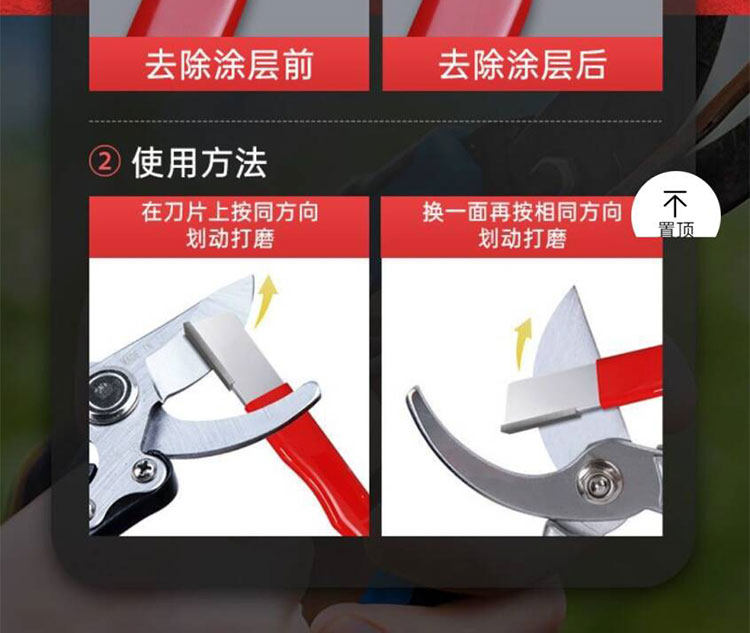 去除涂层前

去除涂层后

② 使用方法

在刀片上按同方向划动打磨

换一面再按相同方向划动打磨

置顶