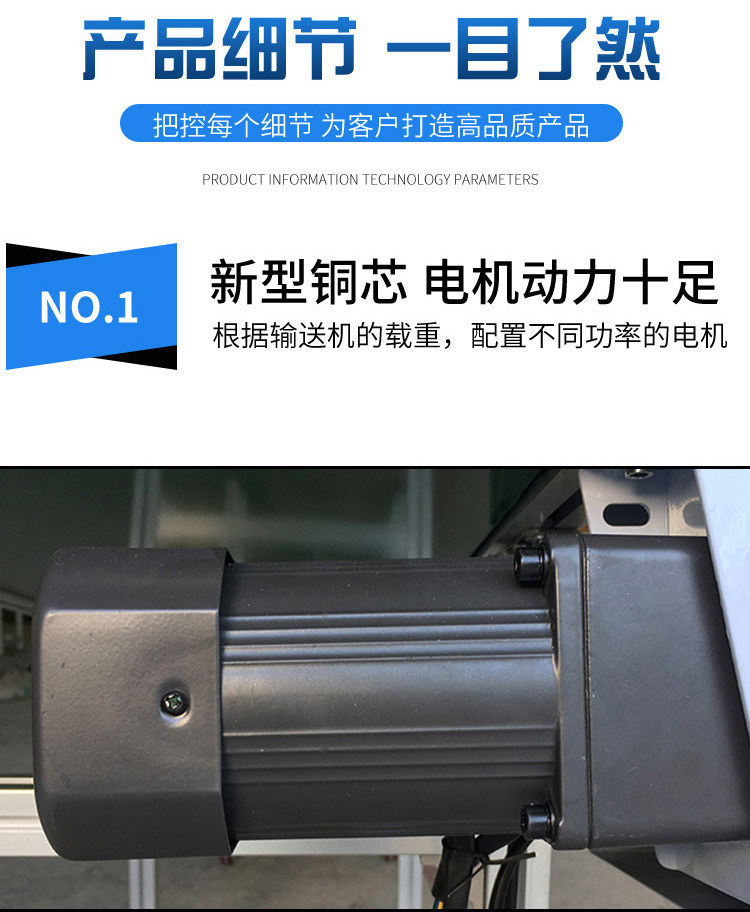 产品细节 一目了然

把控每个细节 为客户打造高品质产品

PRODUCT INFORMATION TECHNOLOGY PARAMETERS

NO.1

新型铜芯 电机动力十足

根据输送机的载重，配置不同功率的电机