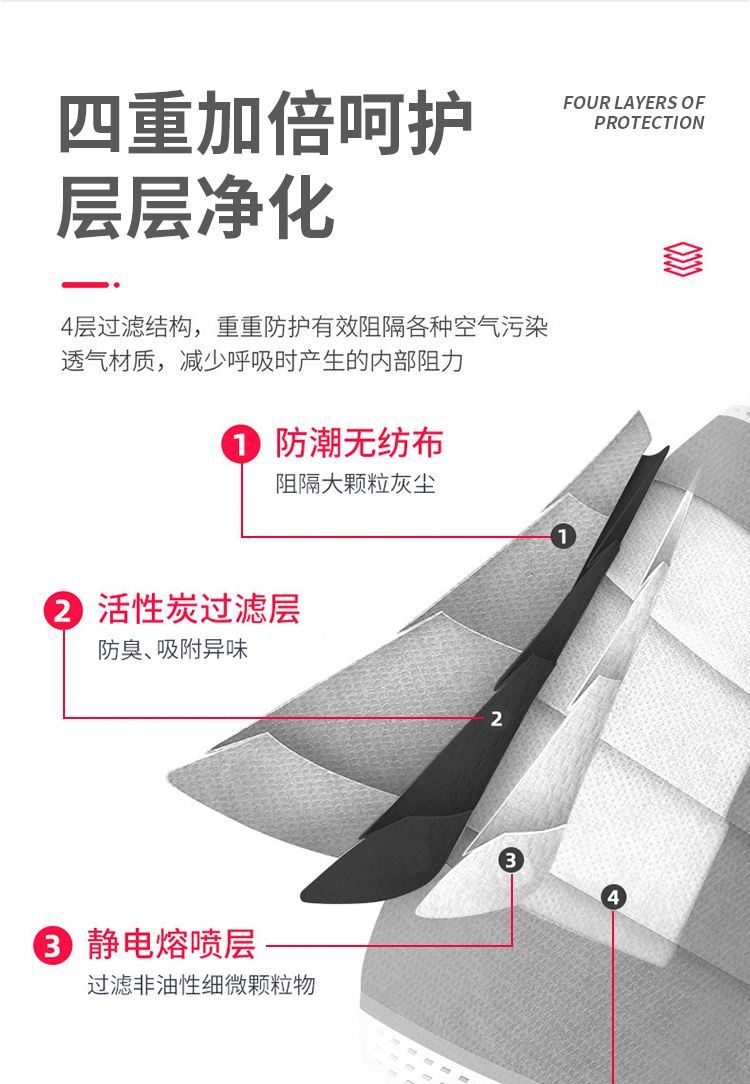 四重加倍呵护
层层净化

FOUR LAYERS OF
PROTECTION

4层过滤结构，重重防护有效阻隔各种空气污染
透气材质，减少呼吸时产生的内部阻力

1 防潮无纺布
阻隔大颗粒灰尘

1

2 活性炭过滤层
防臭、吸附异味

2

3

4

3 静电熔喷层
过滤非油性细微颗粒物