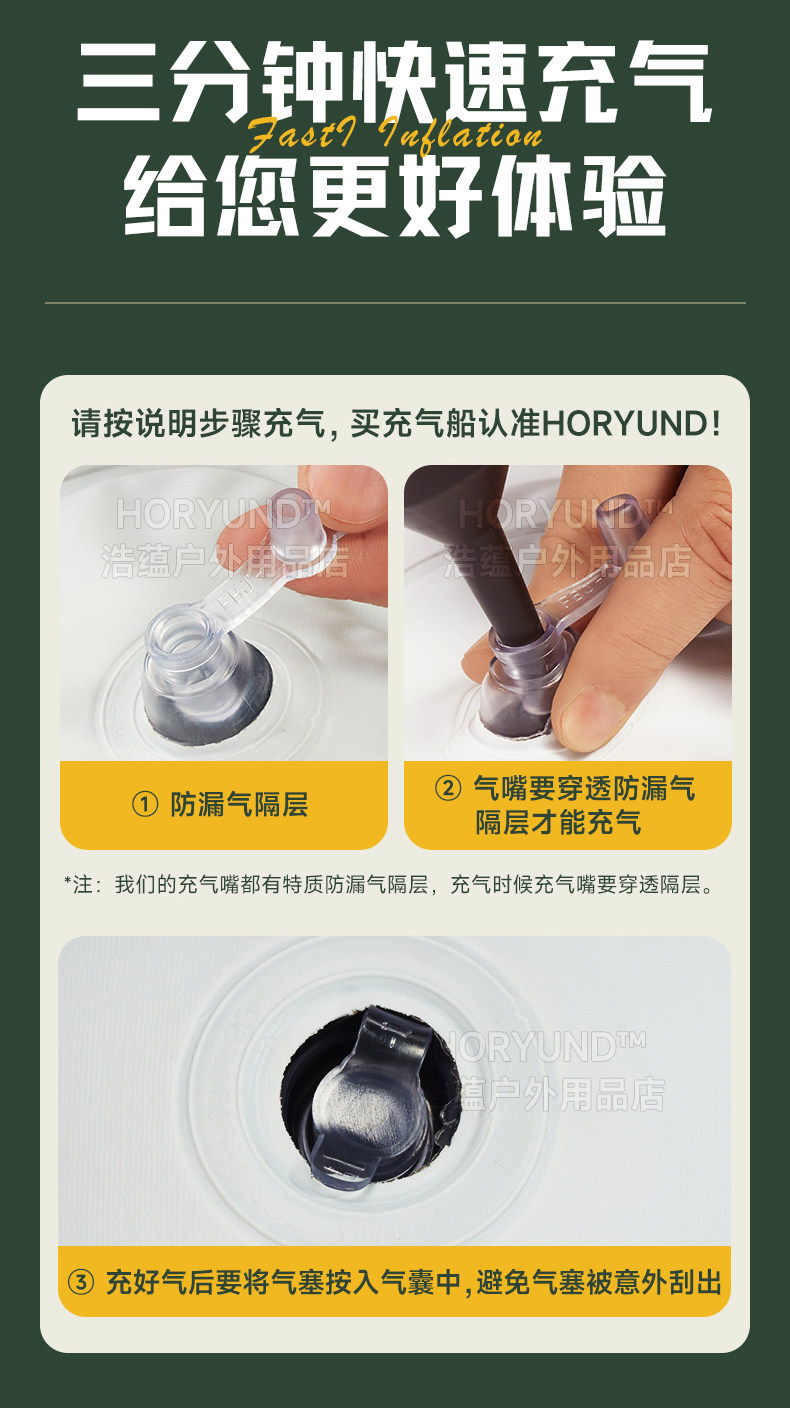 三分钟快速充气
FastI Inflation
给您更好体验

请按说明步骤充气，买充气船认准HORYUND！

HORYUND™
浩蕴户外用品店

HORYUND™
浩蕴户外用品店

① 防漏气隔层

② 气嘴要穿透防漏气隔层才能充气

*注：我们的充气嘴都有特质防漏气隔层，充气时候充气嘴要穿透隔层。

HORYUND™
蕴户外用品店

③ 充好气后要将气塞按入气囊中，避免气塞被意外刮出