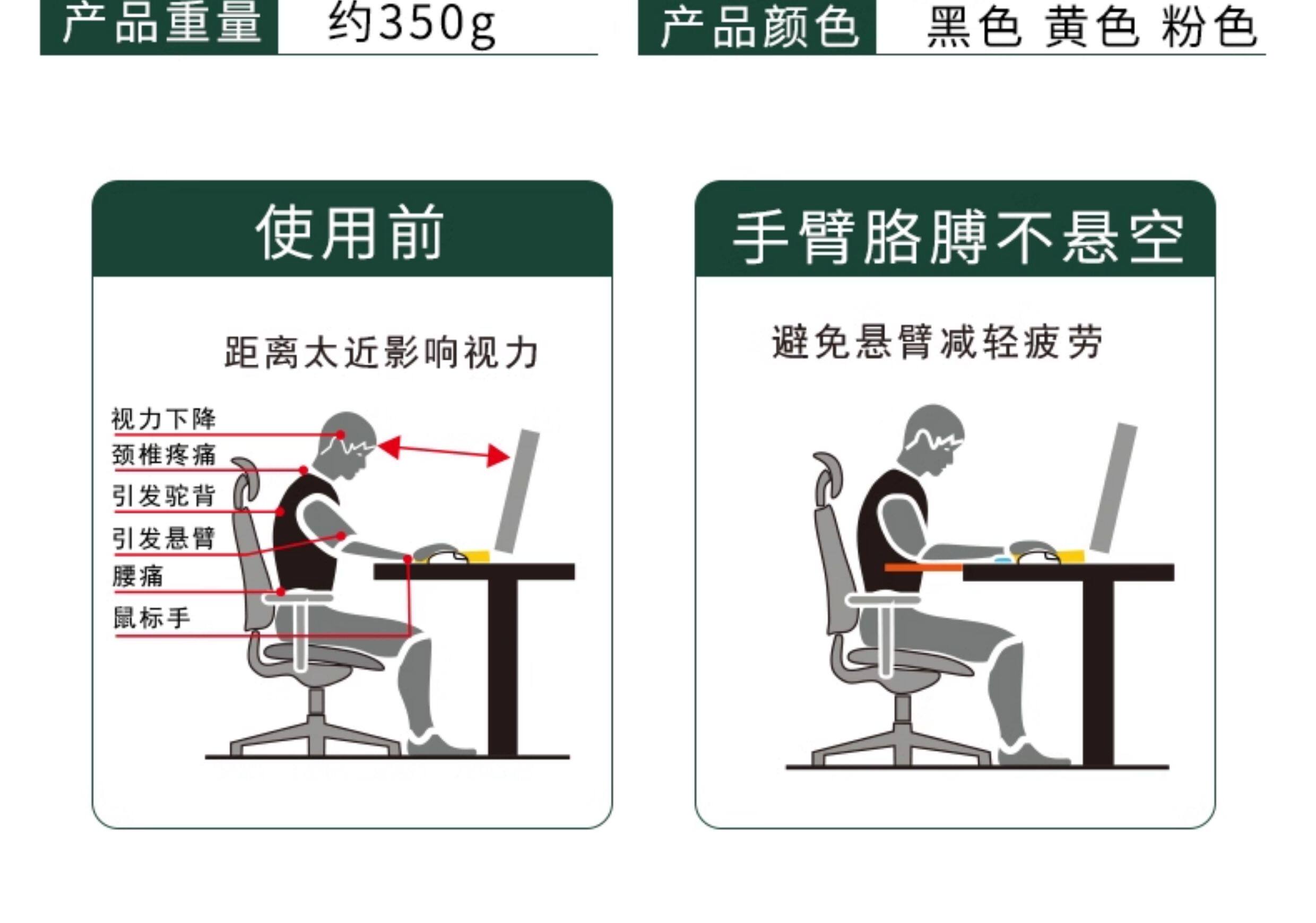 产品重量 约350g

产品颜色 黑色 黄色 粉色

使用前

距离太近影响视力

视力下降
颈椎疼痛
引发驼背
引发悬臂
腰痛
鼠标手

手臂胳膊不悬空

避免悬臂减轻疲劳