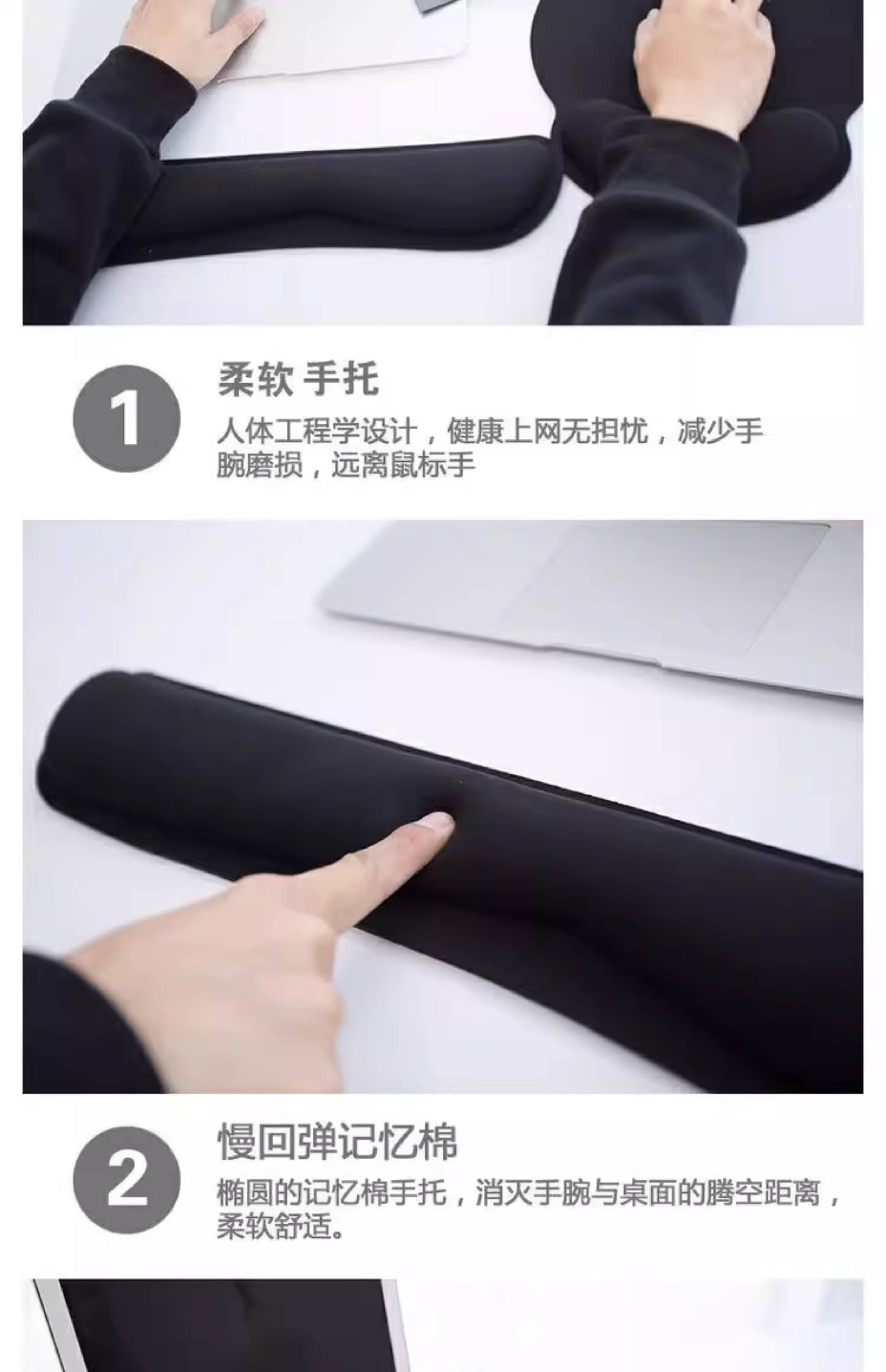 1

柔软 手托

人体工程学设计，健康上网无担忧，减少手腕磨损，远离鼠标手

2

慢回弹记忆棉

椭圆的记忆棉手托，消灭手腕与桌面的腾空距离，柔软舒适。