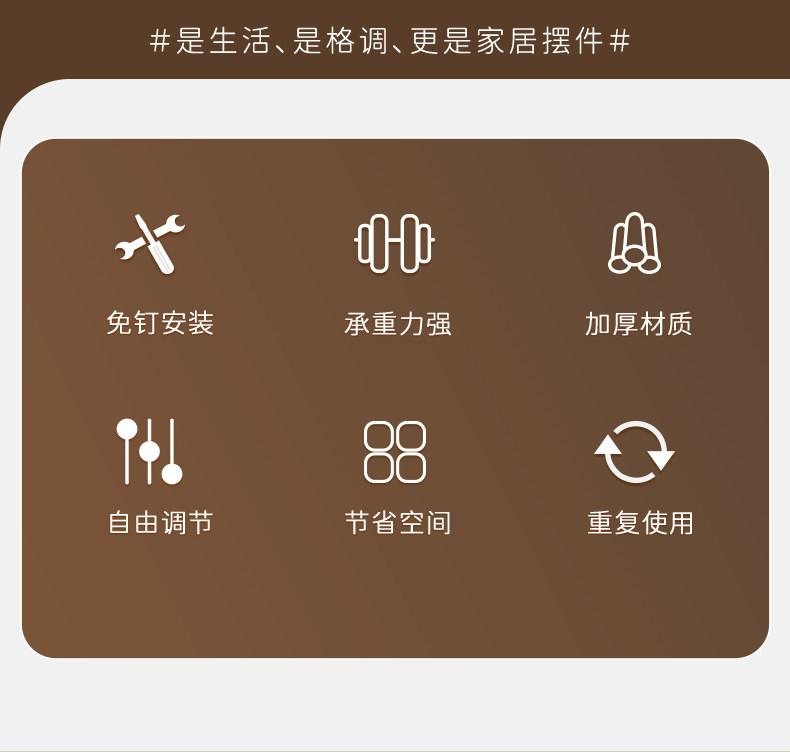 #是生活、是格调、更是家居摆件#

免钉安装

承重力强

加厚材质

自由调节

节省空间

重复使用