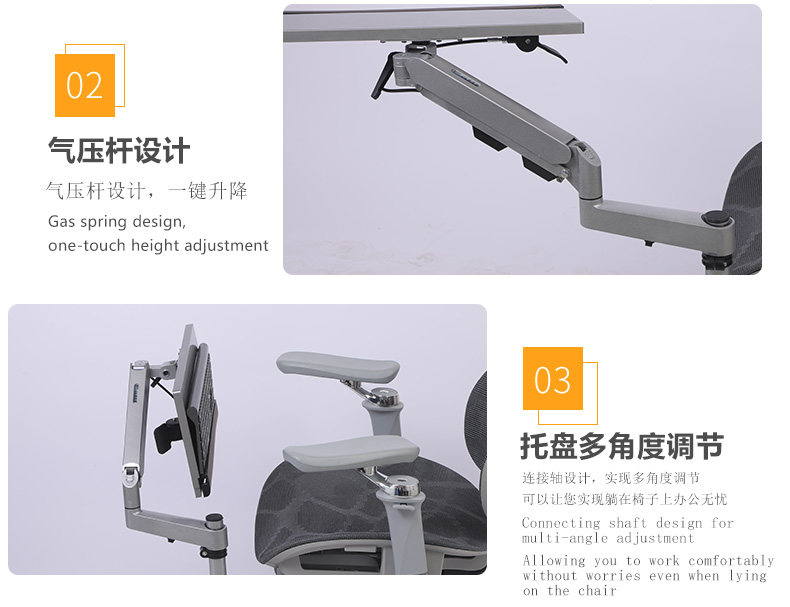 02

气压杆设计

气压杆设计，一键升降

Gas spring design,
one-touch height adjustment

03

托盘多角度调节

连接轴设计，实现多角度调节
可以让您实现躺在椅子上办公无忧

Connecting shaft design for multi-angle adjustment

Allowing you to work comfortably without worries even when lying on the chair