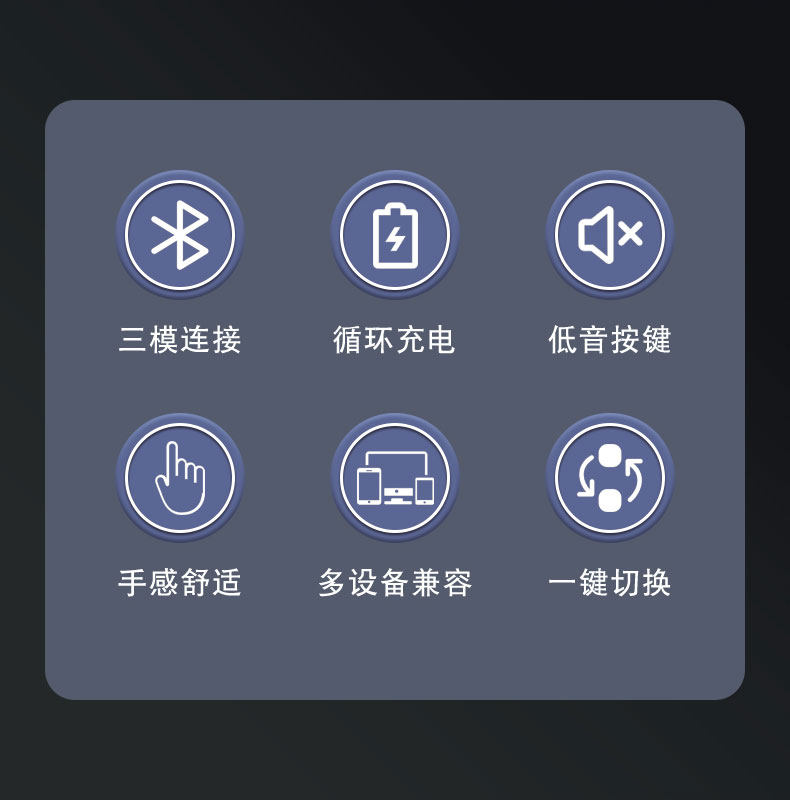 三模连接 循环充电 低音按键

手感舒适 多设备兼容 一键切换