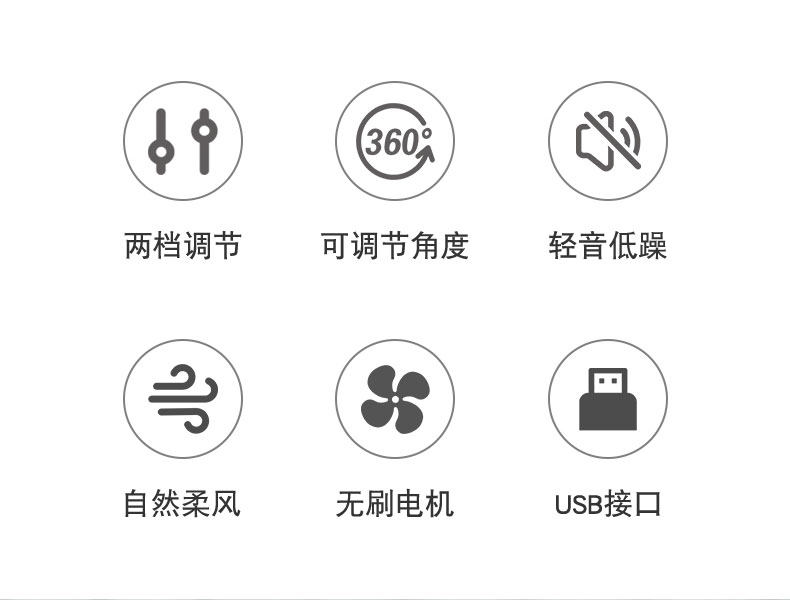 360°

两档调节

可调节角度

轻音低躁

自然柔风

无刷电机

USB接口