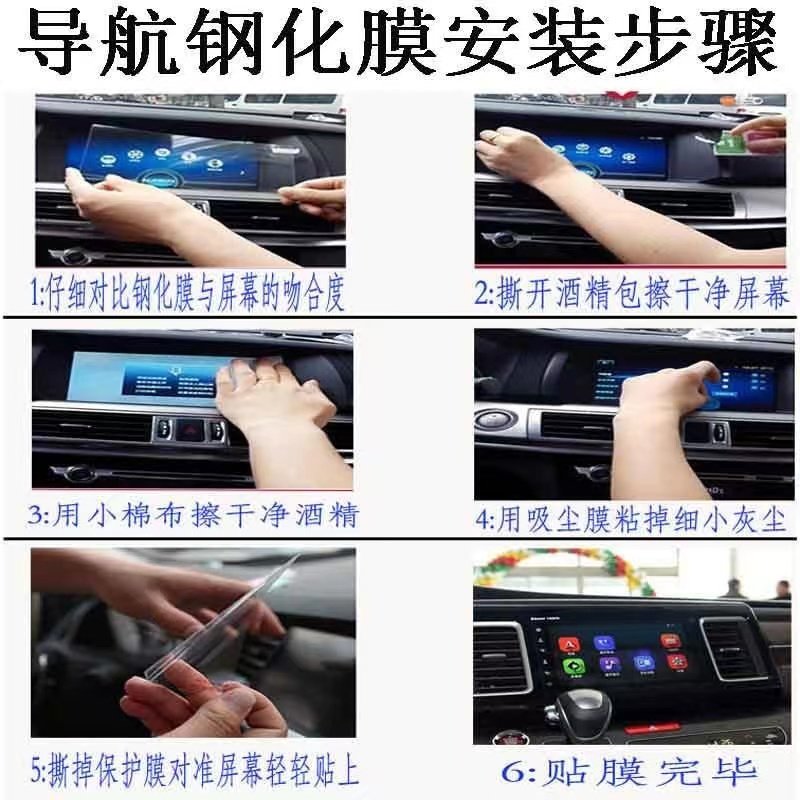 导航钢化膜安装步骤

1:仔细对比钢化膜与屏幕的吻合度

2:撕开酒精包擦干净屏幕

3:用小棉布擦干净酒精

4:用吸尘膜粘掉细小灰尘

5:撕掉保护膜对准屏幕轻轻贴上

6:贴膜完毕