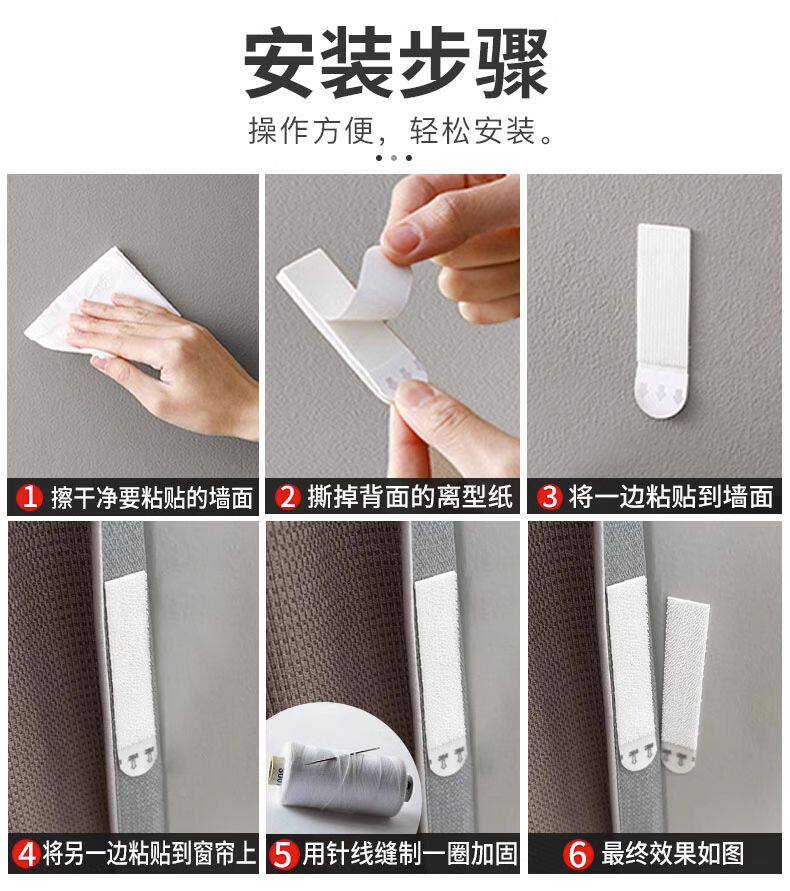 安装步骤

操作方便，轻松安装。

1 擦干净要粘贴的墙面

2 撕掉背面的离型纸

3 将一边粘贴到墙面

4 将另一边粘贴到窗帘上

5 用针线缝制一圈加固

6 最终效果如图