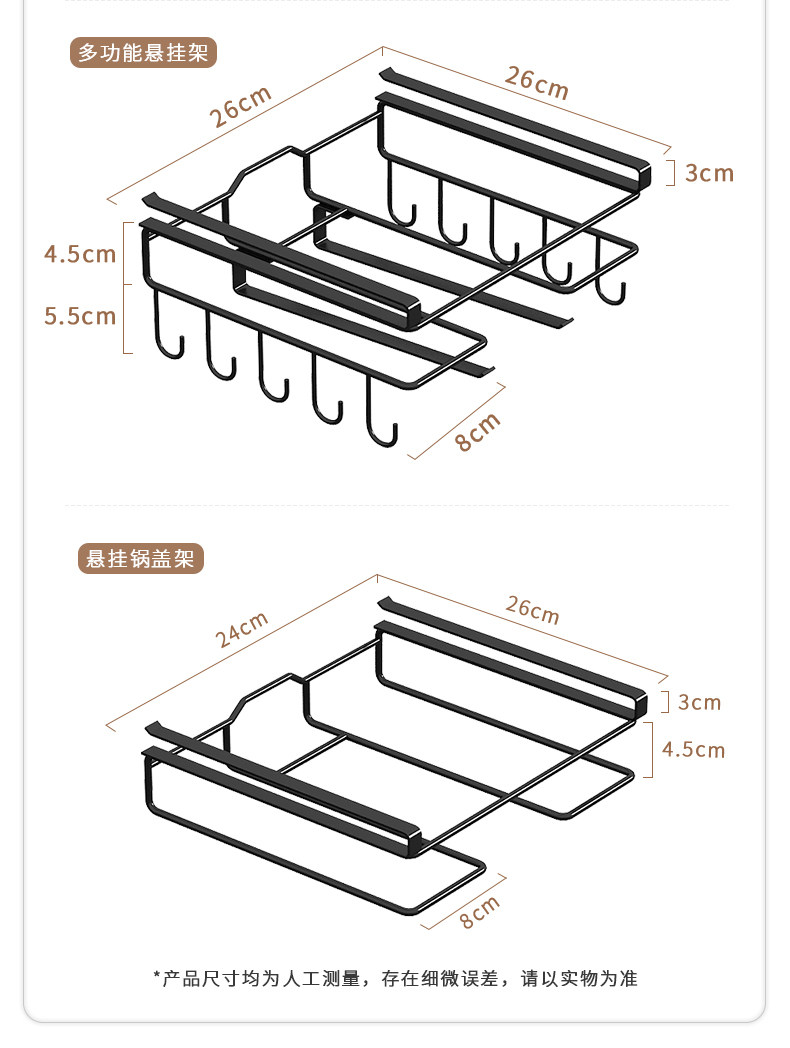 多功能悬挂架

26cm

26cm

3cm

4.5cm

5.5cm

8cm

悬挂锅盖架

24cm

26cm

3cm

4.5cm

8cm

*产品尺寸均为人工测量，存在细微误差，请以实物为准