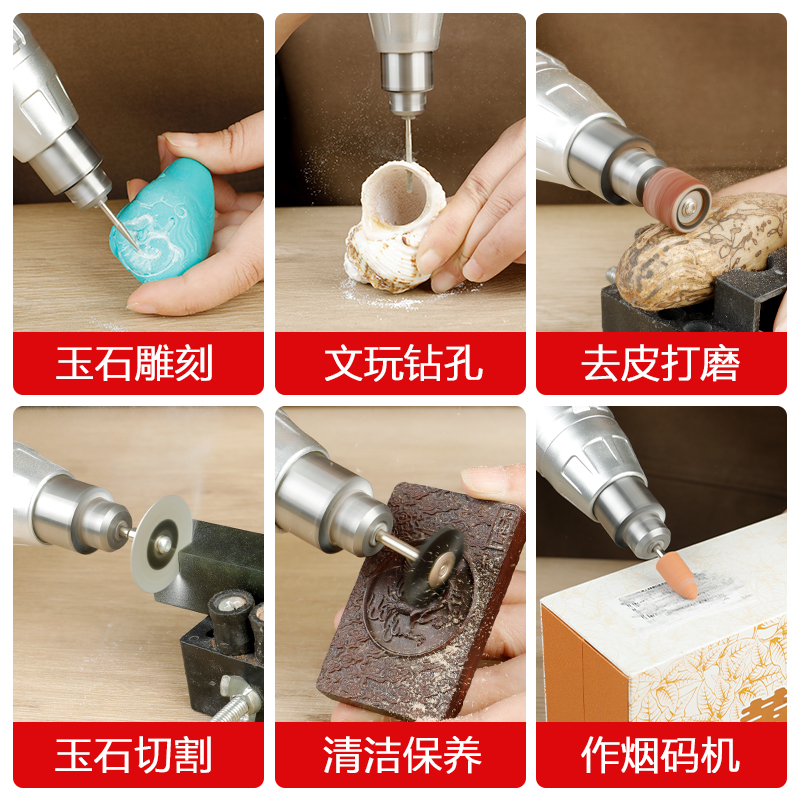 玉石雕刻

文玩钻孔

去皮打磨

玉石切割

清洁保养

作烟码机