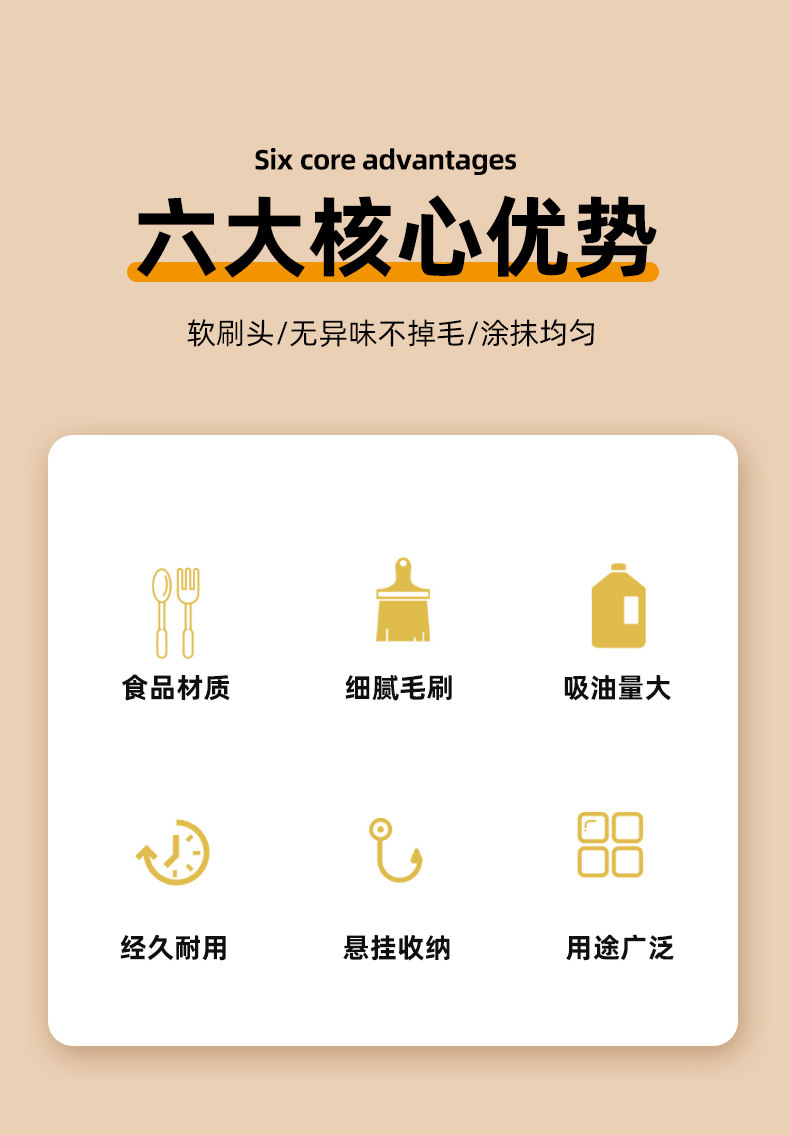 Six core advantages

六大核心优势

软刷头/无异味不掉毛/涂抹均匀

食品材质

细腻毛刷

吸油量大

经久耐用

悬挂收纳

用途广泛