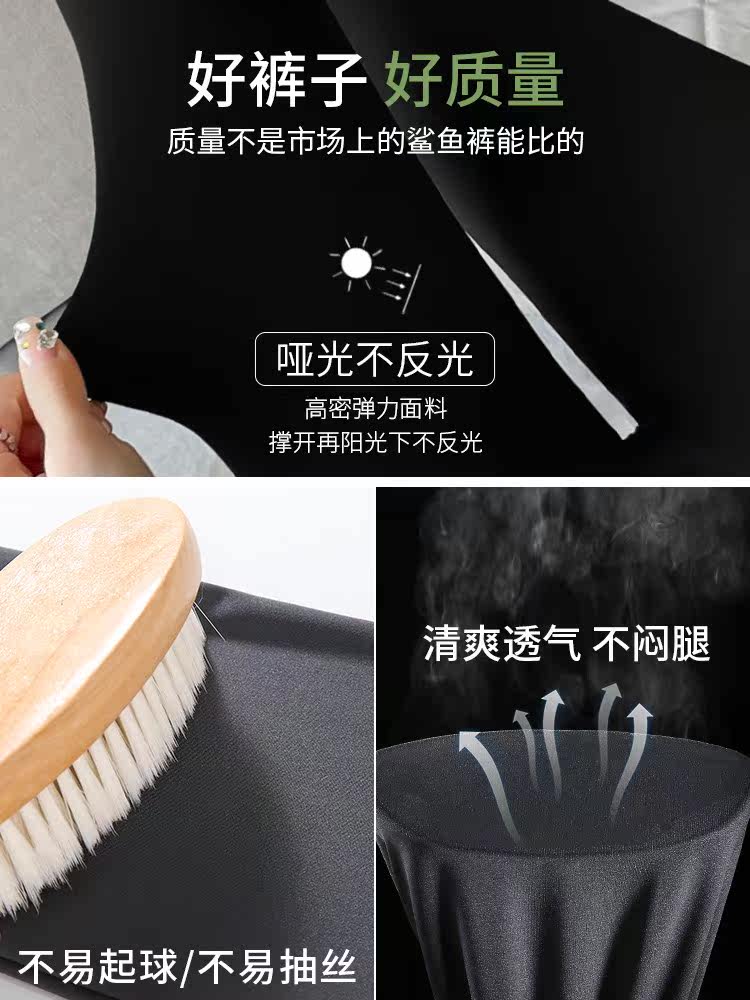 好裤子 好质量
质量不是市场上的鲨鱼裤能比的

哑光不反光
高密弹力面料
撑开再阳光下不反光

清爽透气 不闷腿

不易起球/不易抽丝