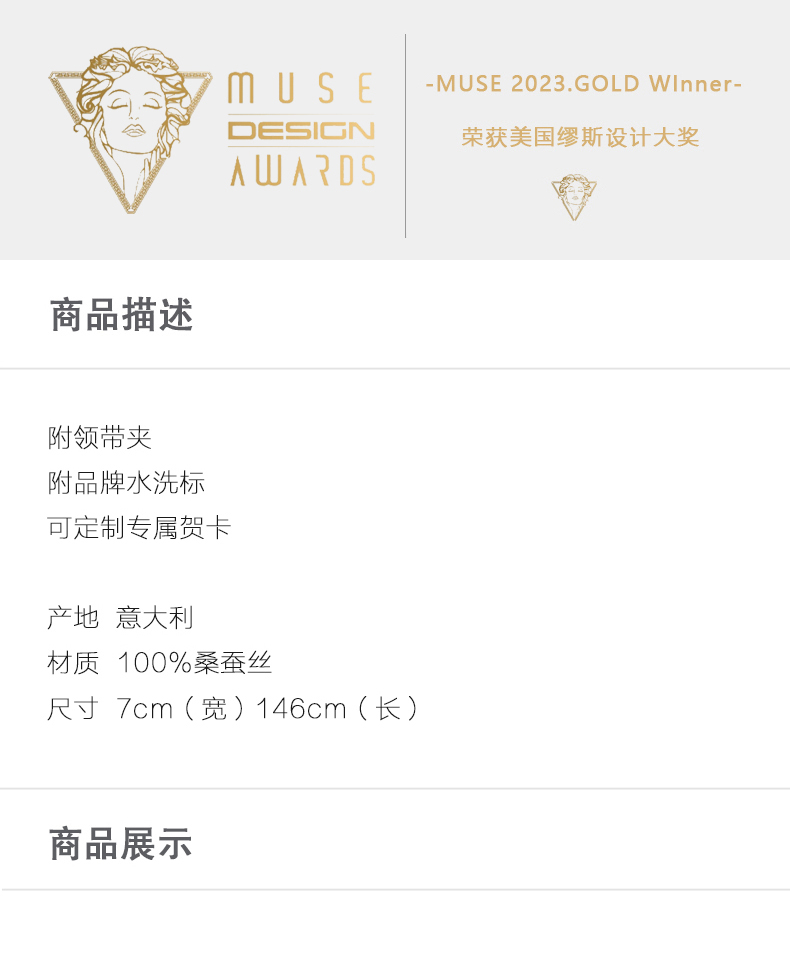 MUSE
DESIGN
AWARDS

-MUSE 2023.GOLD WInner-

荣获美国缪斯设计大奖

商品描述

附领带夹
附品牌水洗标
可定制专属贺卡

产地 意大利
材质 100%桑蚕丝
尺寸 7cm（宽）146cm（长）

商品展示