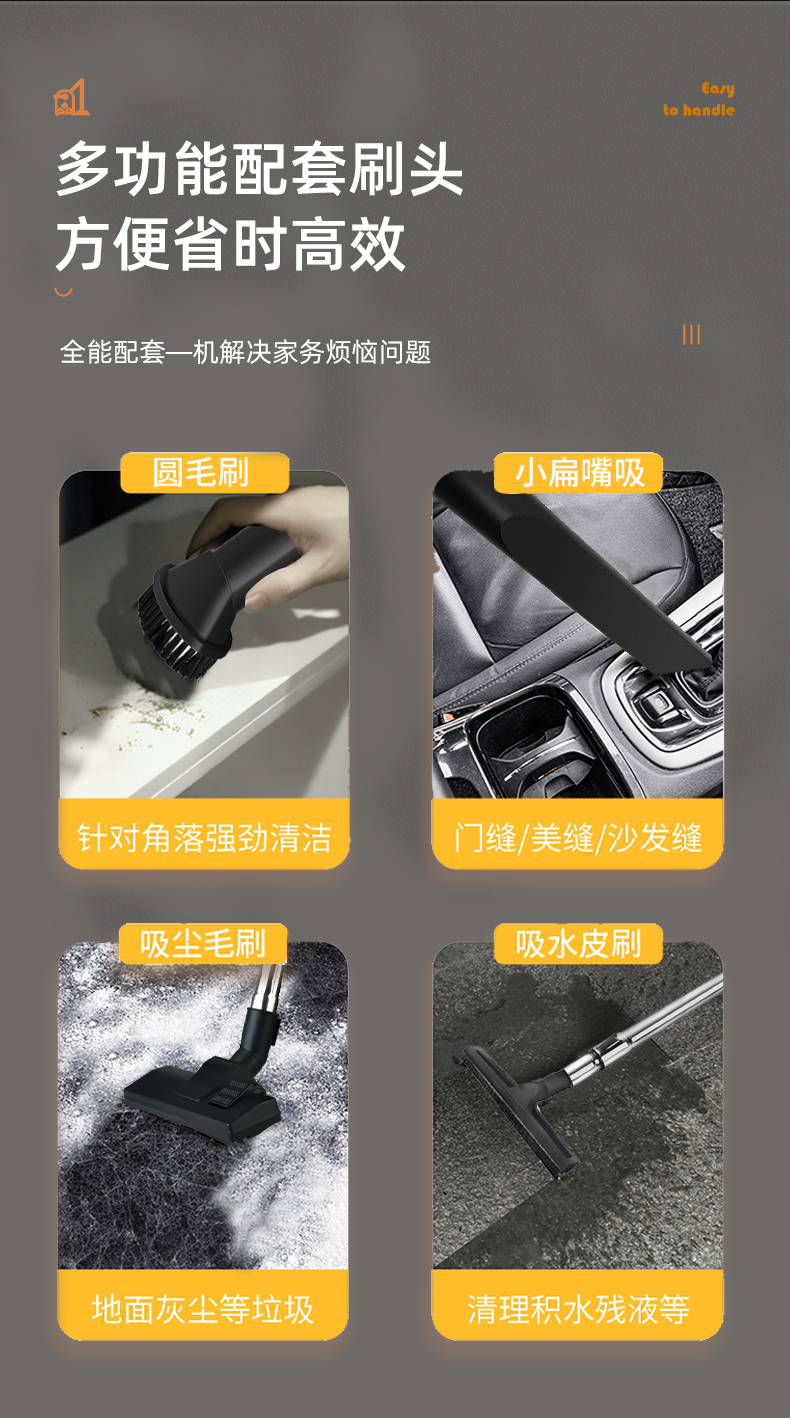 Easy
to handle

多功能配套刷头
方便省时高效

全能配套一机解决家务烦恼问题

圆毛刷
针对角落强劲清洁

小扁嘴吸
门缝/美缝/沙发缝

吸尘毛刷
地面灰尘等垃圾

吸水皮刷
清理积水残液等