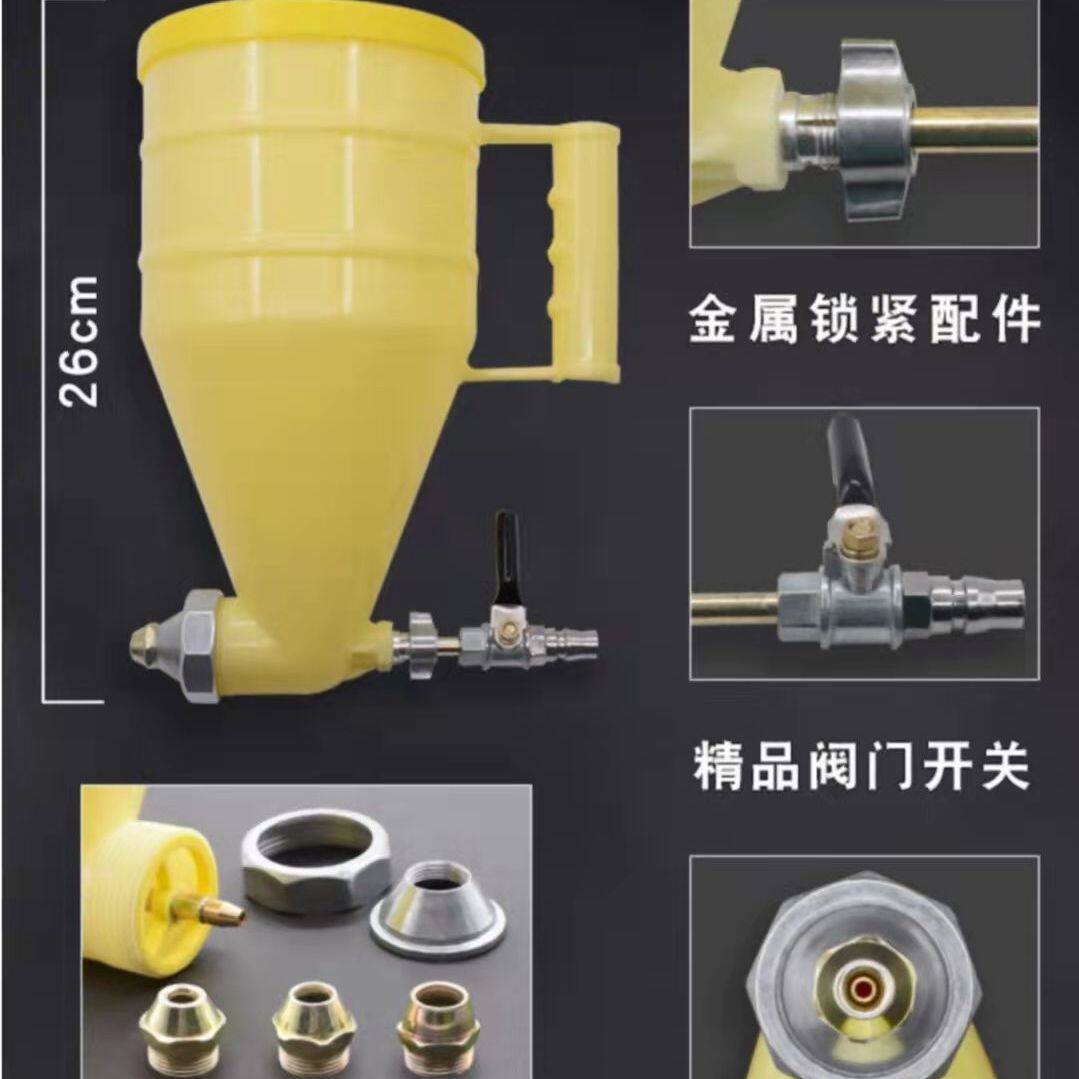 26cm

金属锁紧配件

精品阀门开关