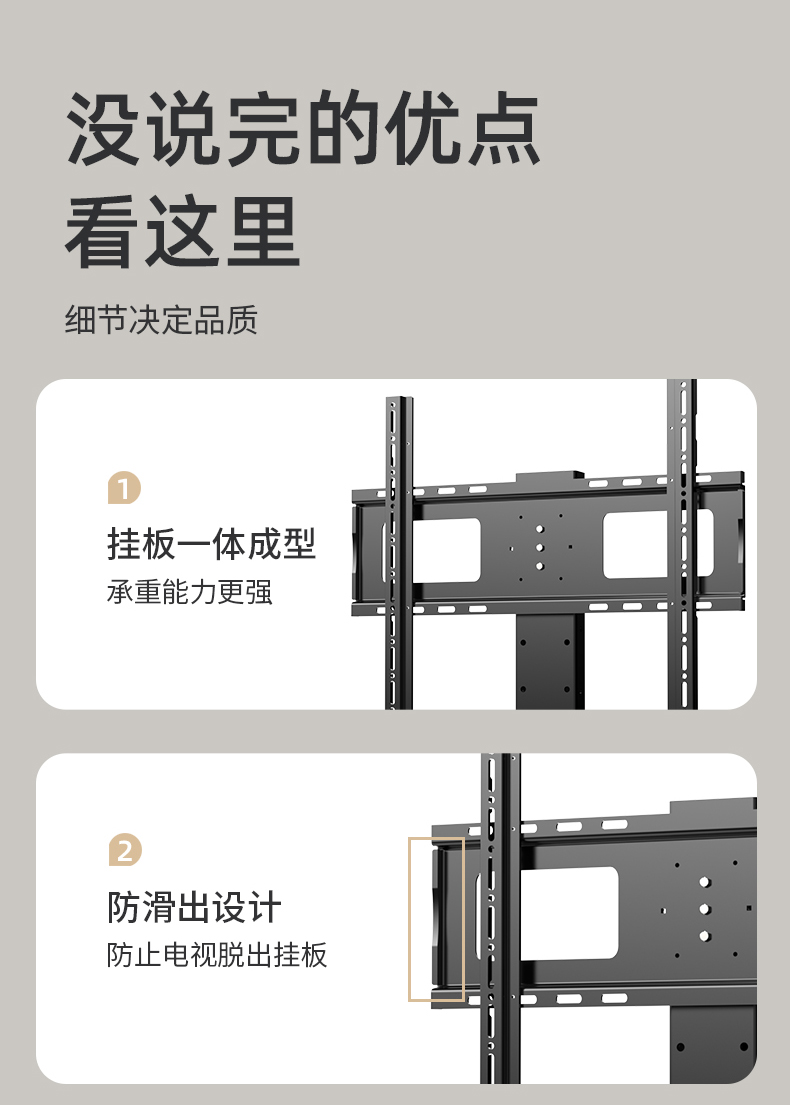 没说完的优点
看这里

细节决定品质

1
挂板一体成型
承重能力更强

2
防滑出设计
防止电视脱出挂板