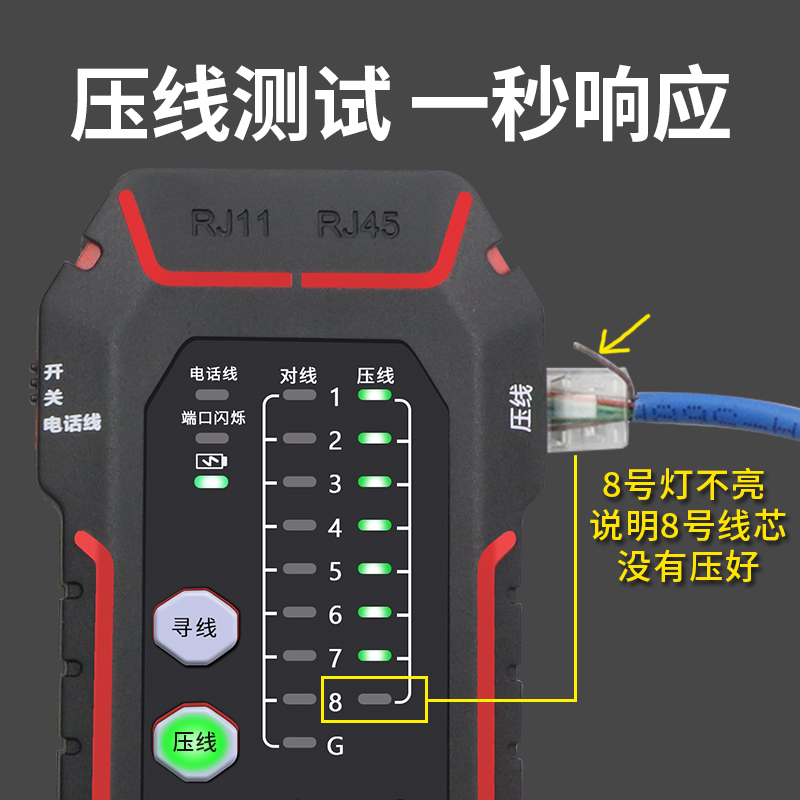 压线测试 一秒响应

RJ11 RJ45

开
关
电话线

电话线
端口闪烁

对线 压线
1
2
3
4
5
6
7
8
G

寻线
压线

压线

8号灯不亮
说明8号线芯
没有压好