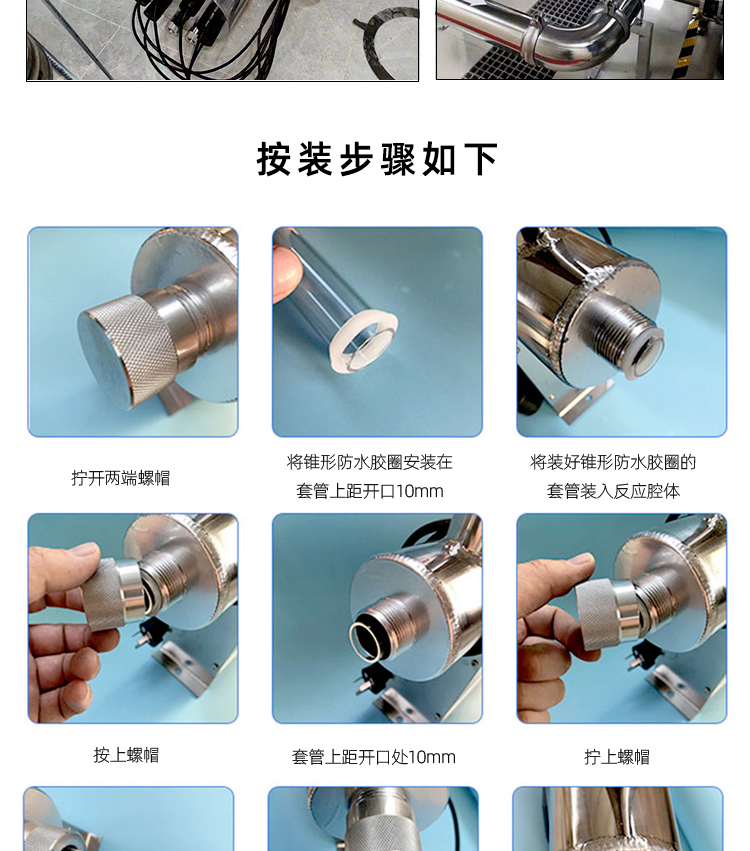 按装步骤如下

拧开两端螺帽

将锥形防水胶圈安装在套管上距开口10mm

将装好锥形防水胶圈的套管装入反应腔体

按上螺帽

套管上距开口处10mm

拧上螺帽