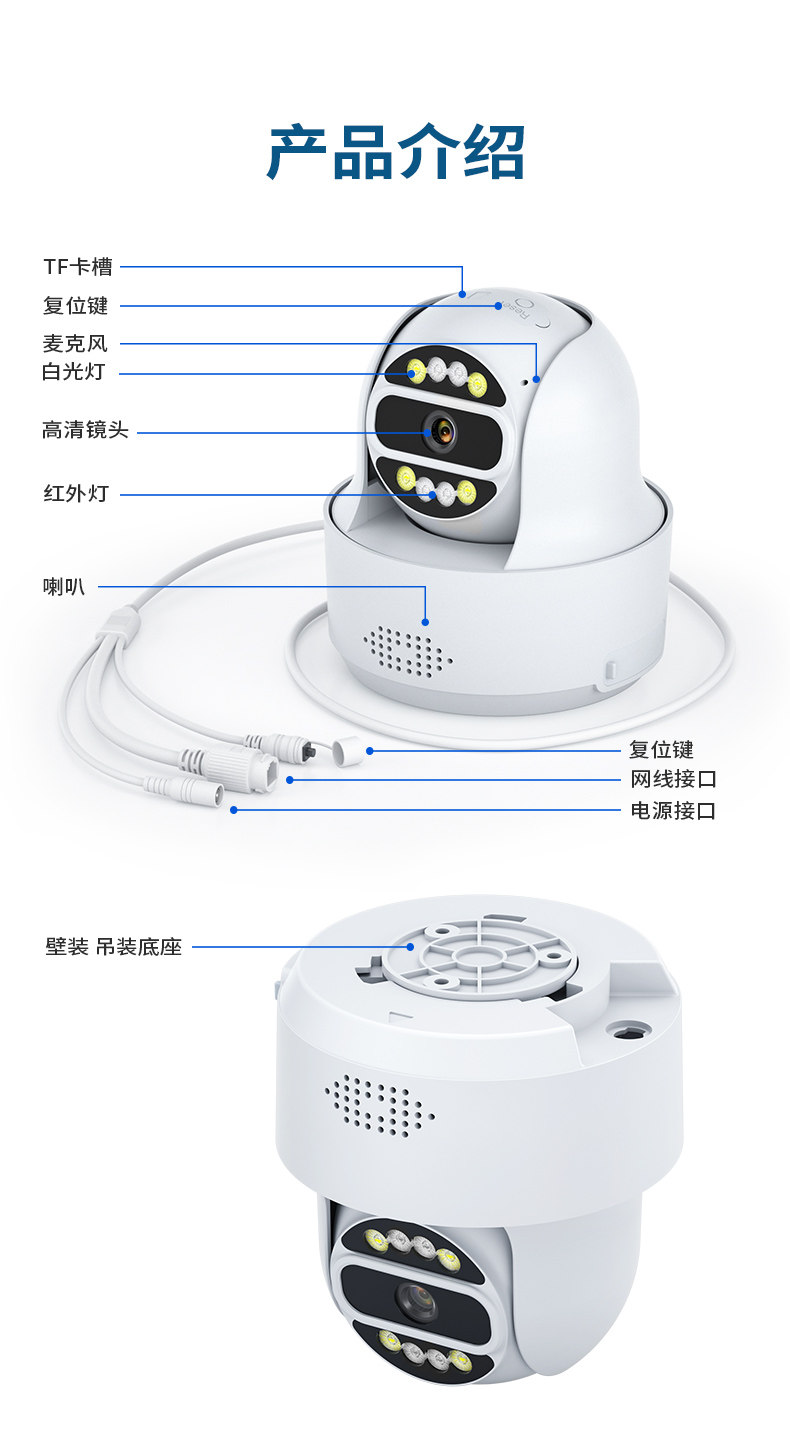 产品介绍

TF卡槽
复位键
麦克风
白光灯
高清镜头
红外灯
喇叭

Reset

复位键
网线接口
电源接口

壁装 吊装底座