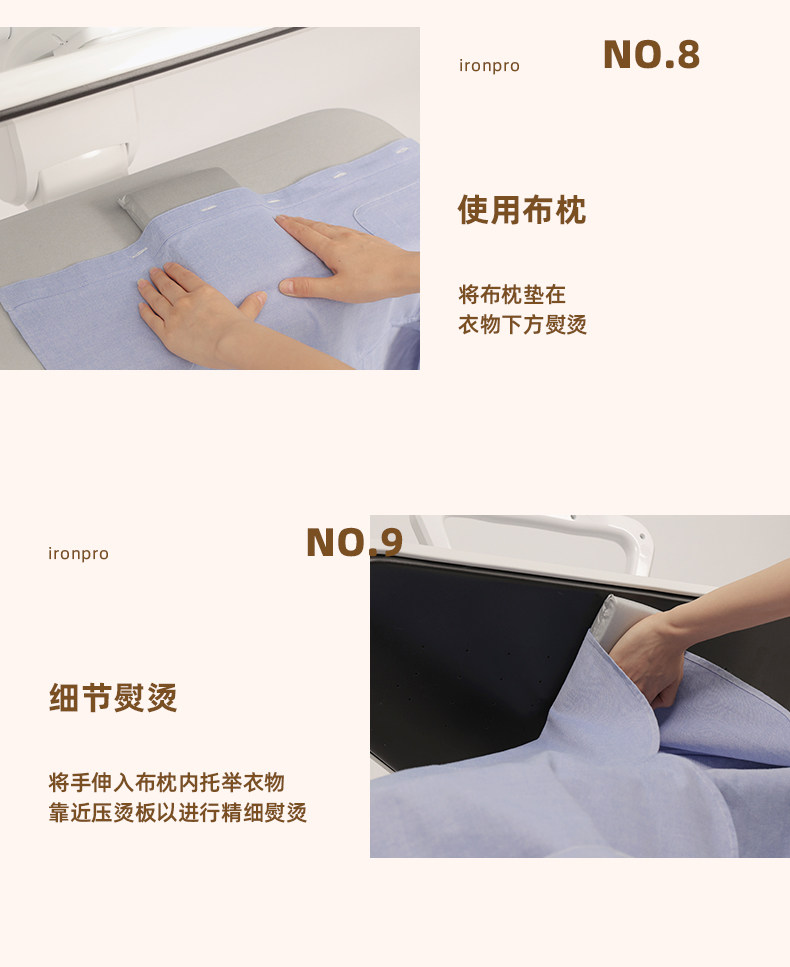 ironpro

NO.8

使用布枕

将布枕垫在
衣物下方熨烫

ironpro

NO.9

细节熨烫

将手伸入布枕内托举衣物
靠近压烫板以进行精细熨烫