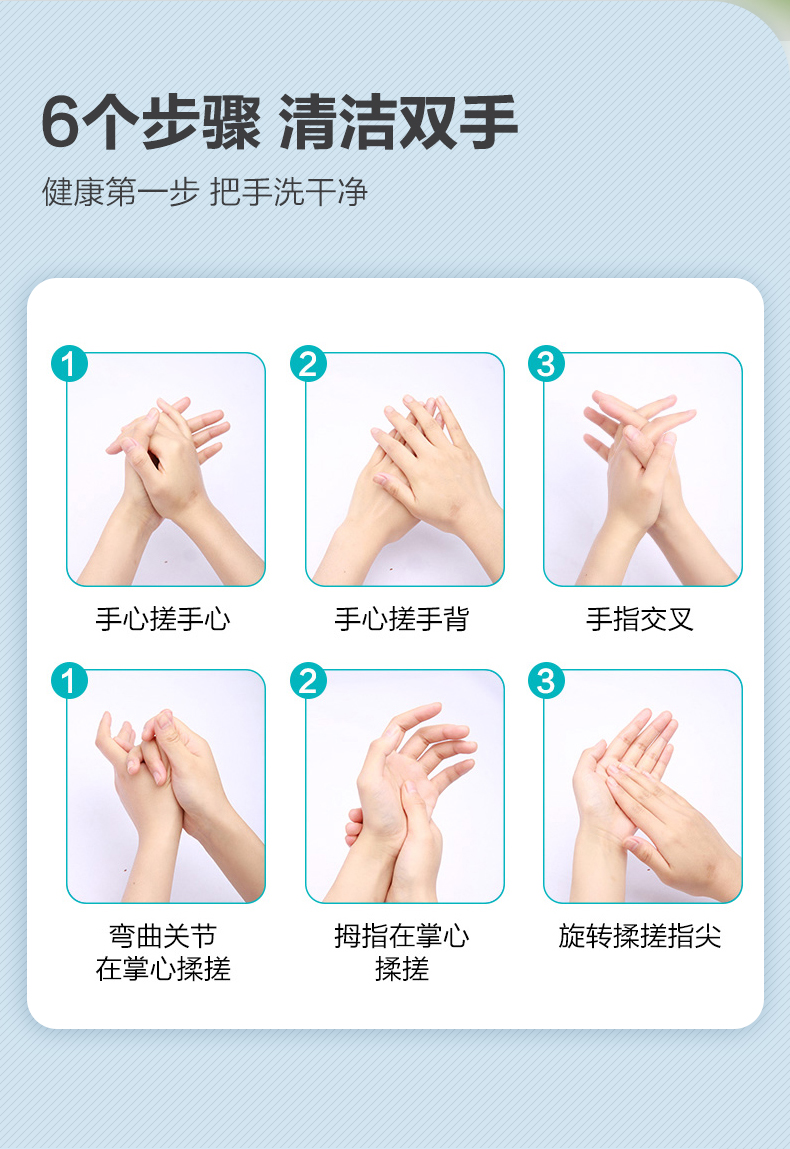 6个步骤 清洁双手

健康第一步 把手洗干净

1
手心搓手心

2
手心搓手背

3
手指交叉

1
弯曲关节在掌心揉搓

2
拇指在掌心揉搓

3
旋转揉搓指尖