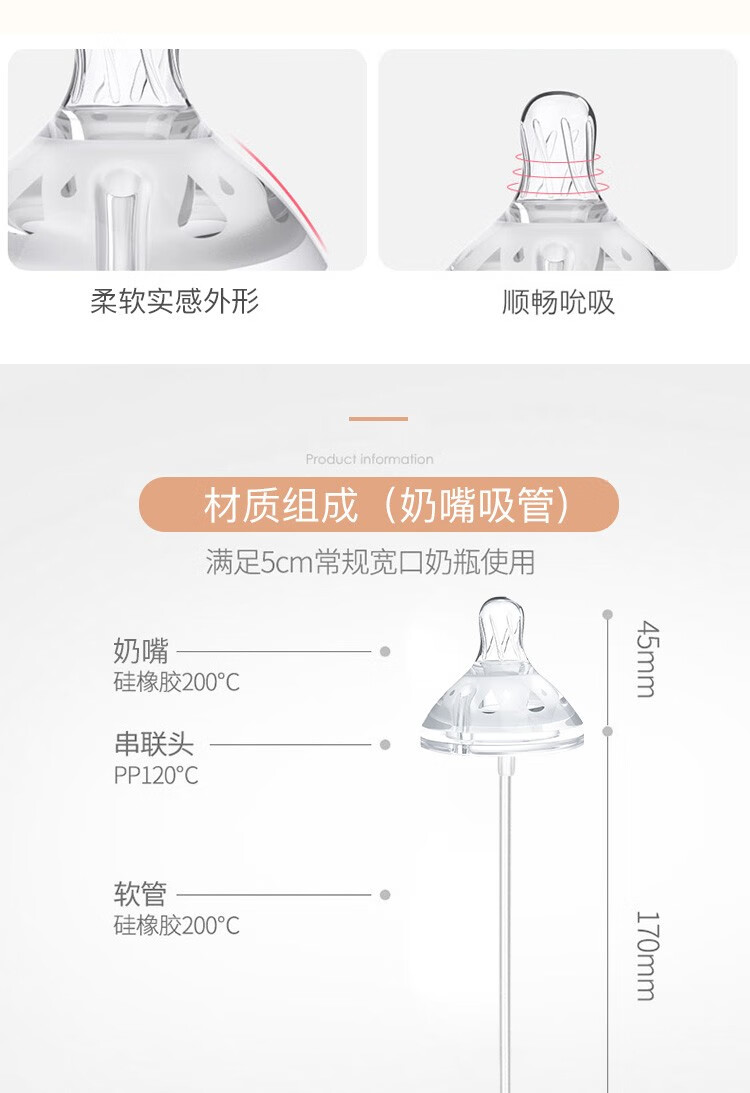 柔软实感外形

顺畅吮吸

Product information

材质组成（奶嘴吸管）

满足5cm常规宽口奶瓶使用

奶嘴
硅橡胶200°C

串联头
PP120°C

软管
硅橡胶200°C

45mm

170mm