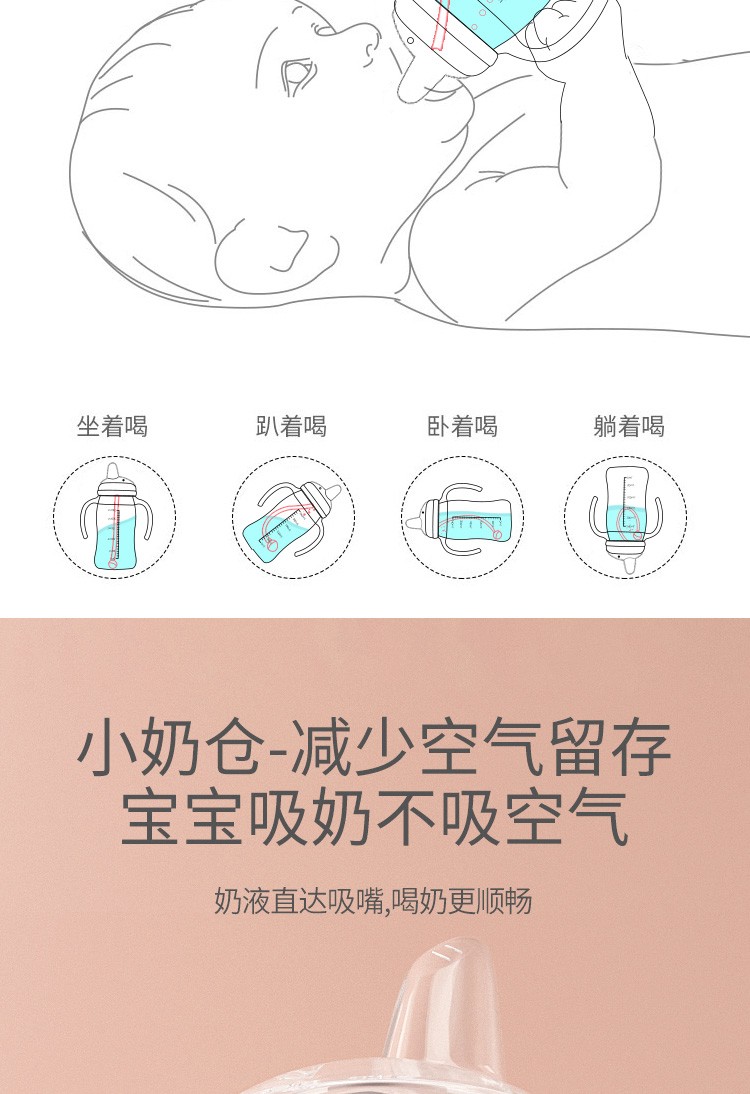 坐着喝

趴着喝

卧着喝

躺着喝

小奶仓-减少空气留存
宝宝吸奶不吸空气

奶液直达吸嘴,喝奶更顺畅